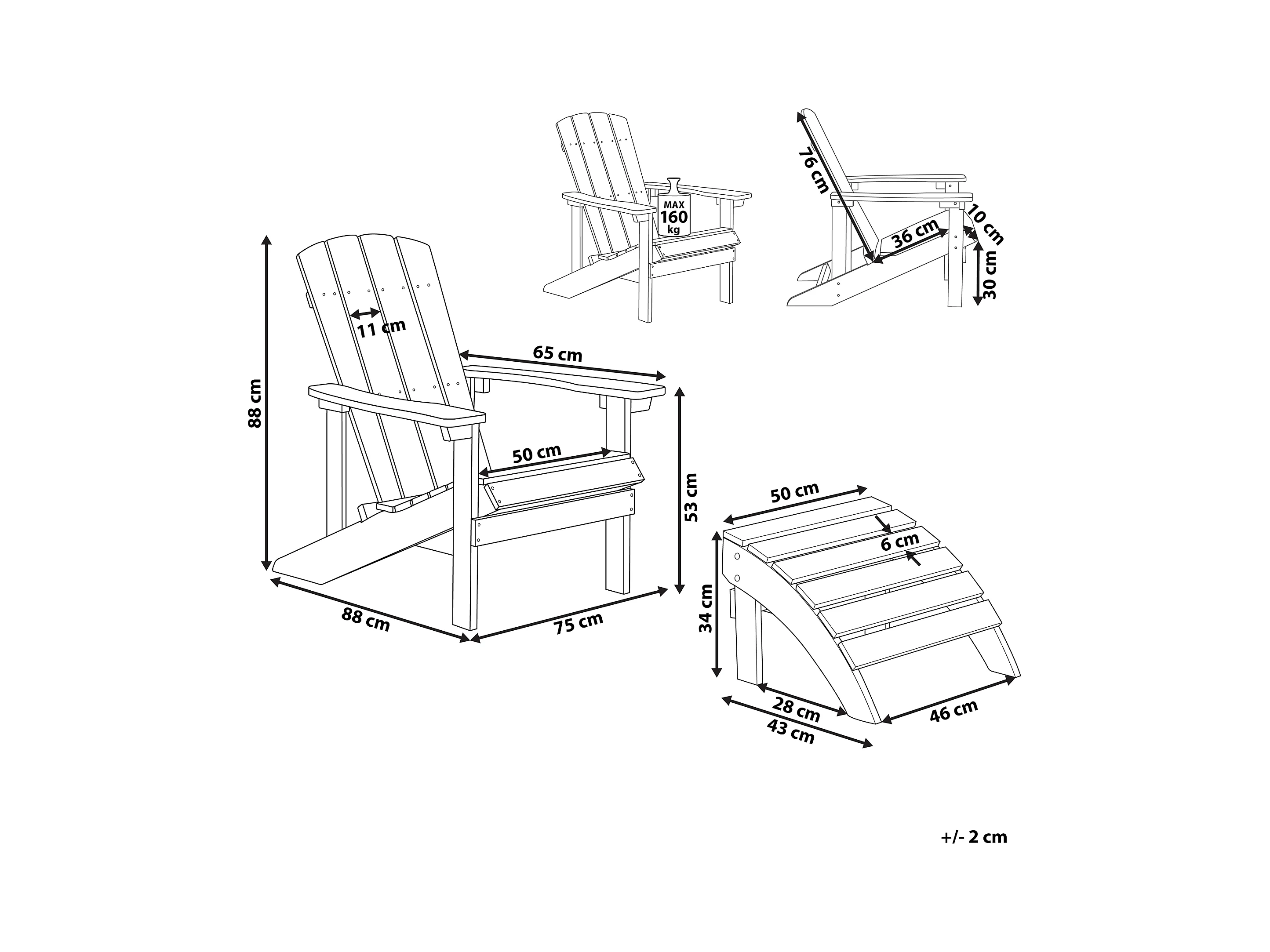 MAX
160
kg

76 cm
36 cm
10 cm
30 cm

88 cm
11 cm
65 cm
50 cm
53 cm
88 cm
75 cm

50 cm
6 cm
34 cm
28 cm
43 cm
46 cm

+/- 2 cm