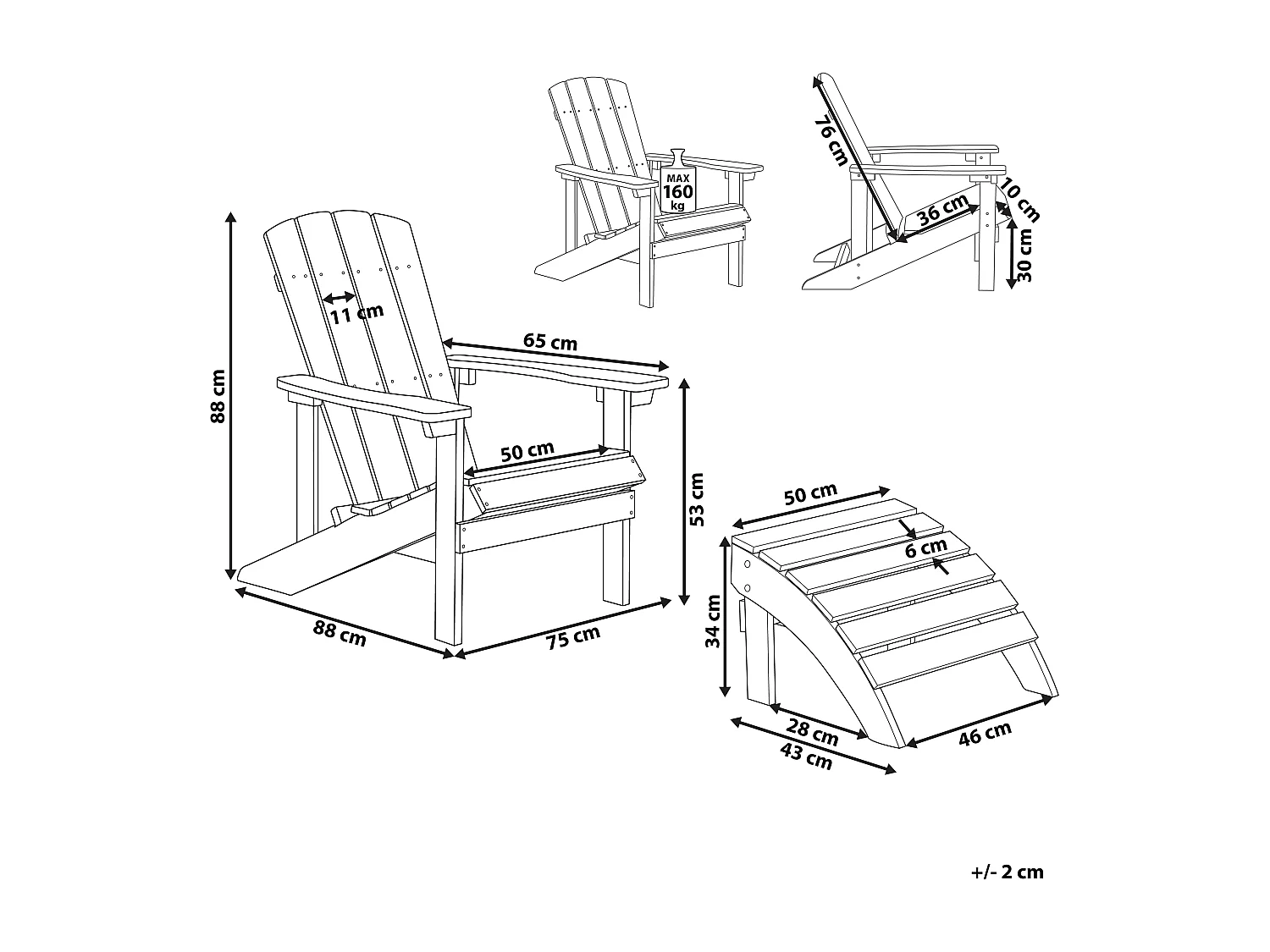 MAX
160
kg

76 cm
36 cm
10 cm
30 cm

88 cm
11 cm
65 cm
50 cm
53 cm
88 cm
75 cm

50 cm
6 cm
34 cm
28 cm
43 cm
46 cm

+/- 2 cm