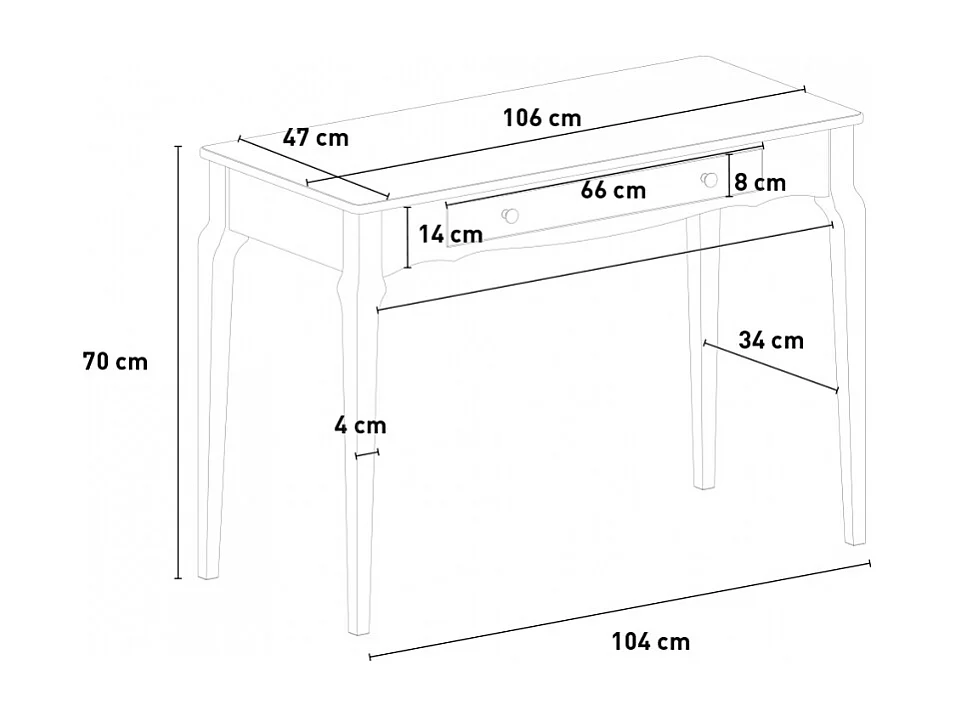 47 cm
106 cm
66 cm
8 cm
14 cm
70 cm
34 cm
4 cm
104 cm