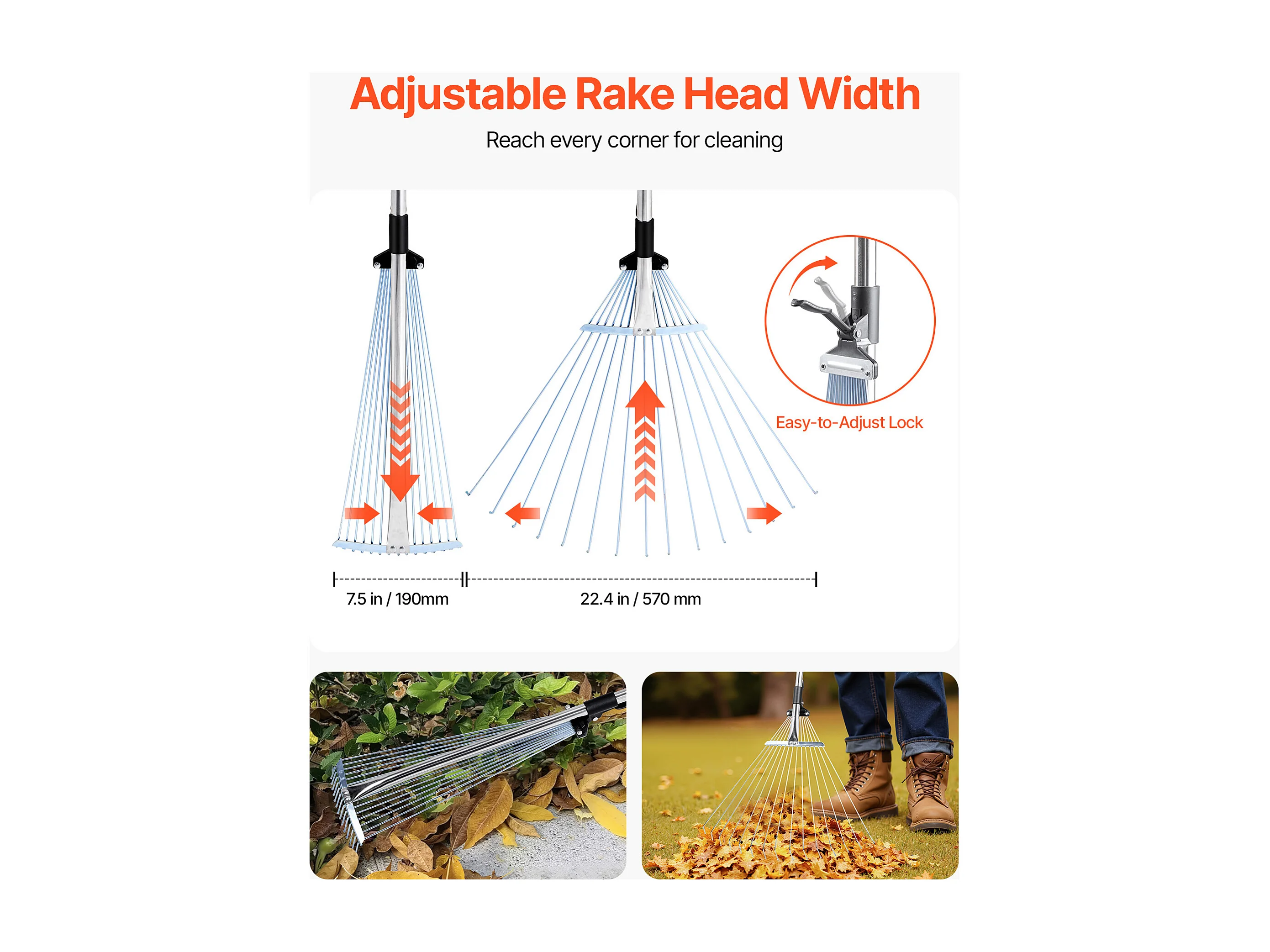 Adjustable Rake Head Width

Reach every corner for cleaning

Easy-to-Adjust Lock

7.5 in / 190mm

22.4 in / 570 mm