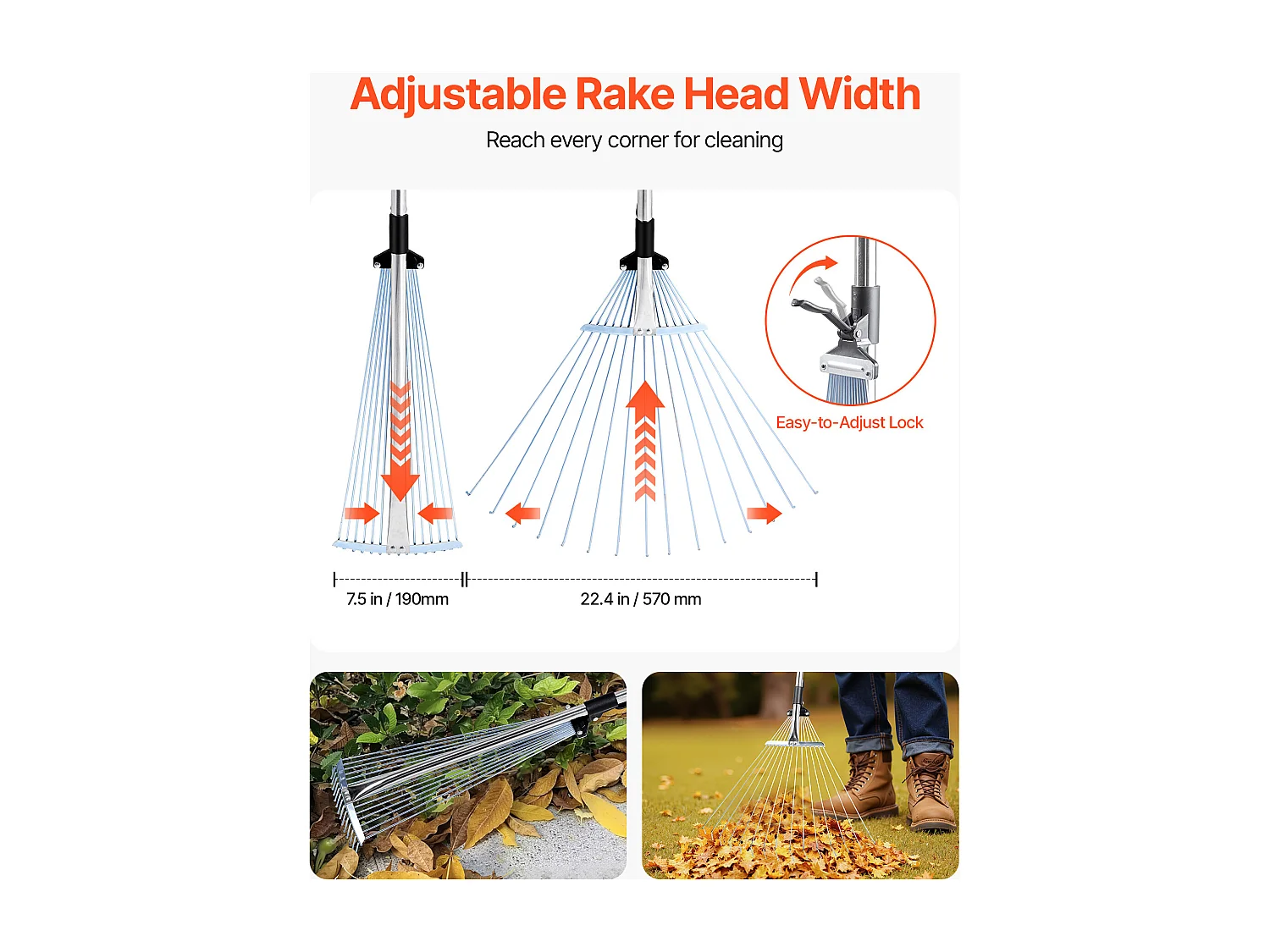 Adjustable Rake Head Width

Reach every corner for cleaning

Easy-to-Adjust Lock

7.5 in / 190mm

22.4 in / 570 mm