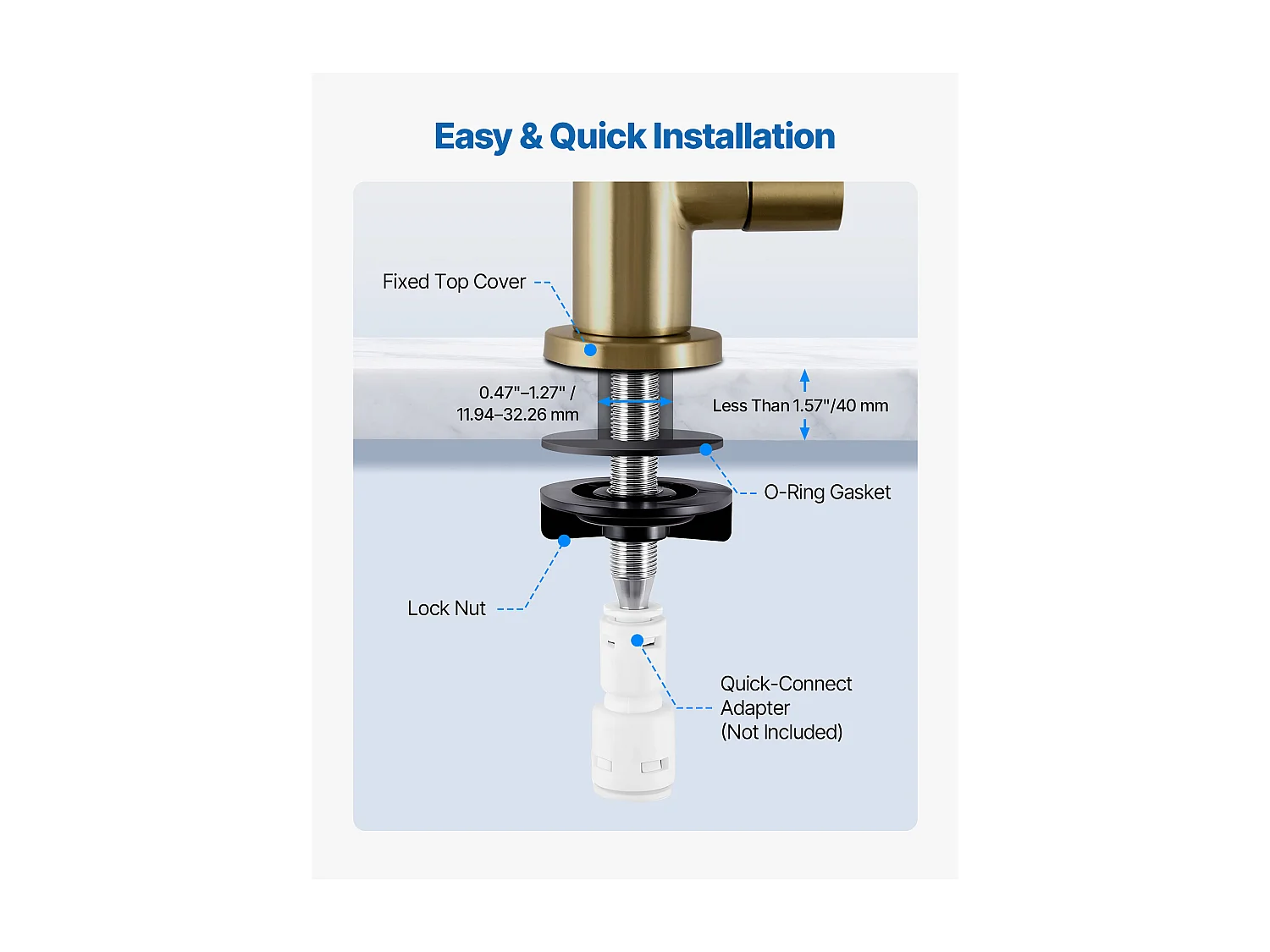 Easy & Quick Installation

Fixed Top Cover

0.47"–1.27" / 11.94–32.26 mm

Less Than 1.57"/40 mm

O-Ring Gasket

Lock Nut

Quick-Connect Adapter (Not Included)