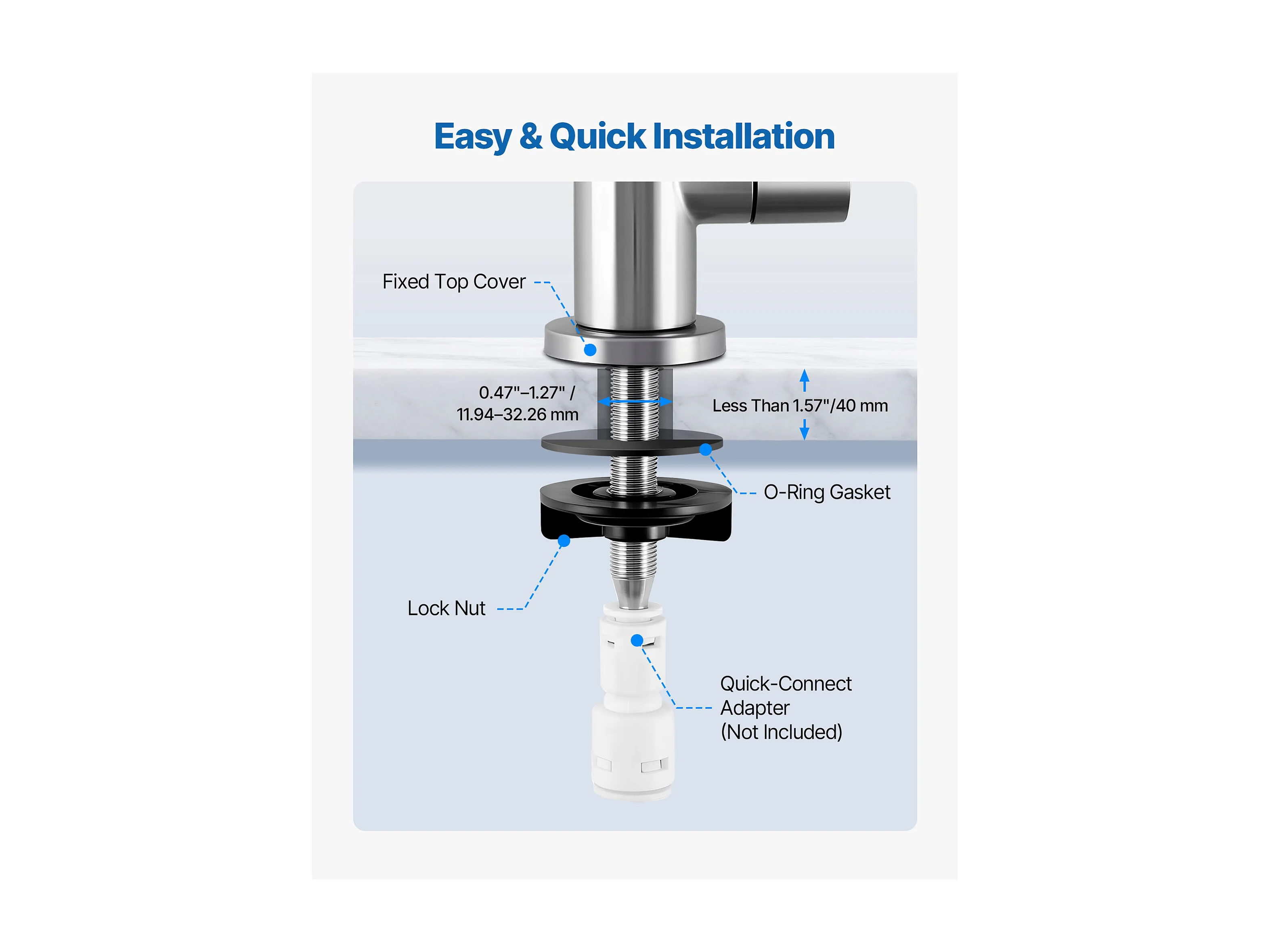 Easy & Quick Installation

Fixed Top Cover

0.47"–1.27" / 11.94–32.26 mm

Less Than 1.57"/40 mm

O-Ring Gasket

Lock Nut

Quick-Connect Adapter (Not Included)