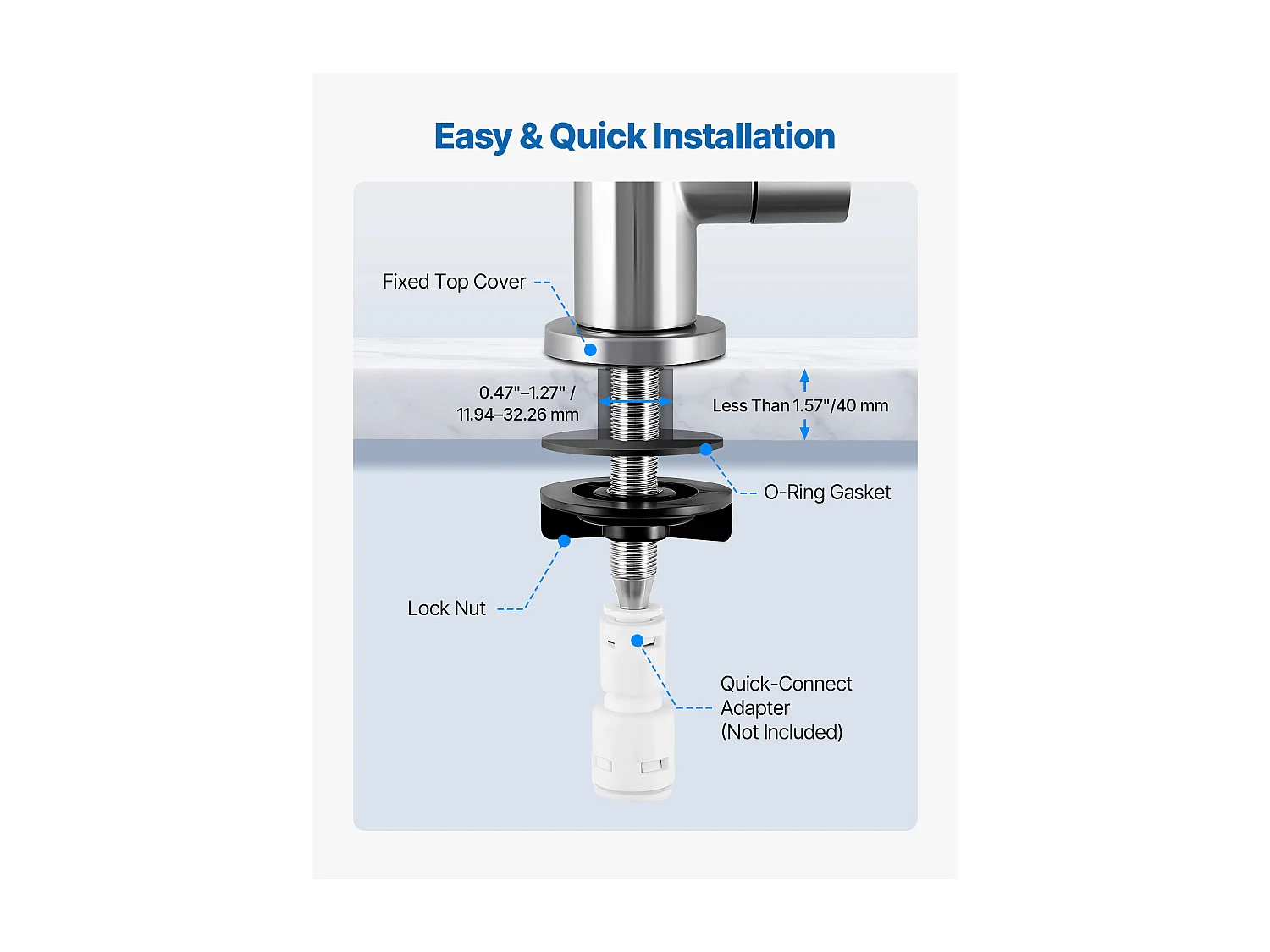 Easy & Quick Installation

Fixed Top Cover

0.47"–1.27" / 11.94–32.26 mm

Less Than 1.57"/40 mm

O-Ring Gasket

Lock Nut

Quick-Connect Adapter (Not Included)