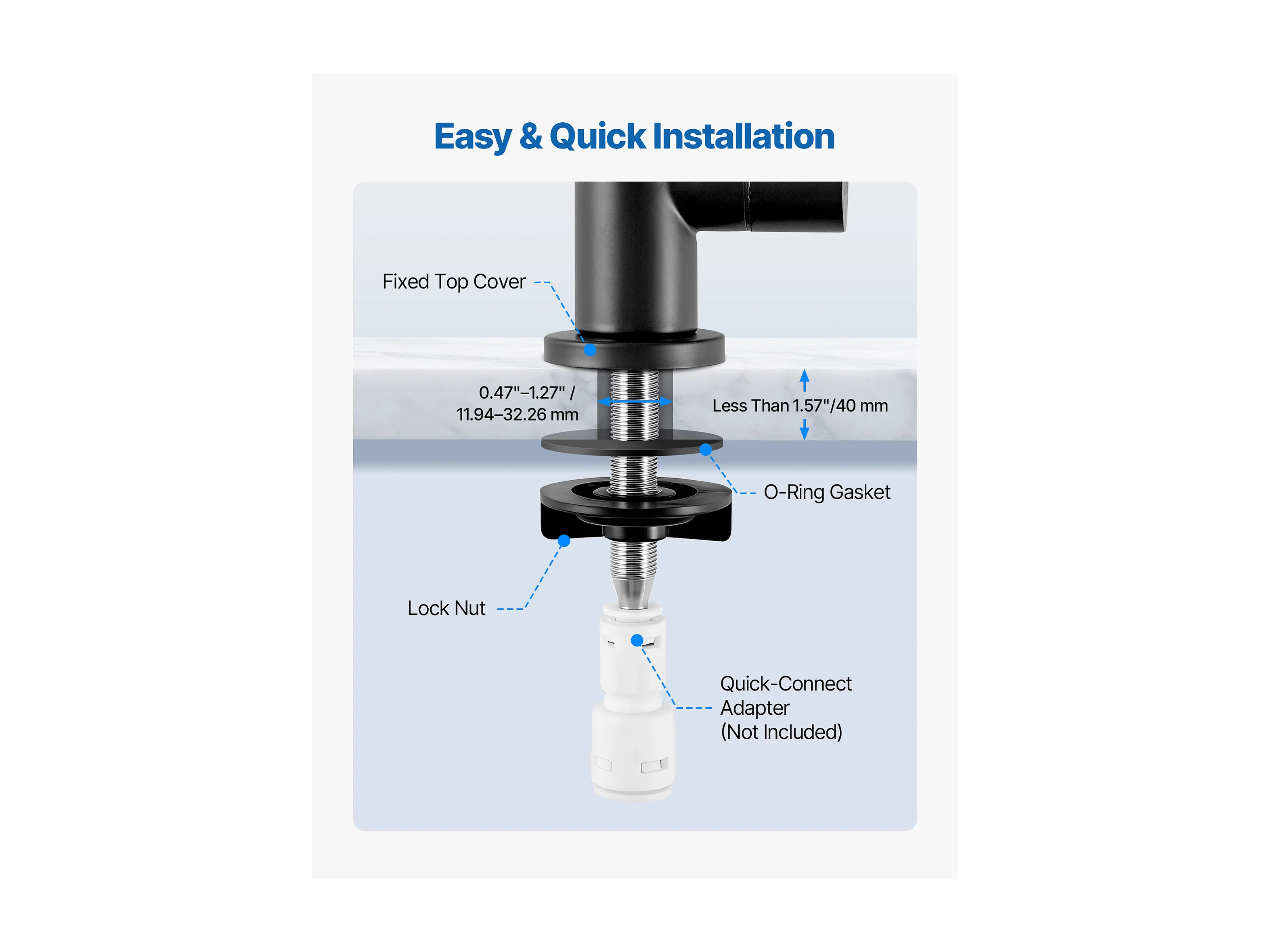 Easy & Quick Installation

Fixed Top Cover

0.47"–1.27" / 11.94–32.26 mm

Less Than 1.57"/40 mm

O-Ring Gasket

Lock Nut

Quick-Connect Adapter (Not Included)