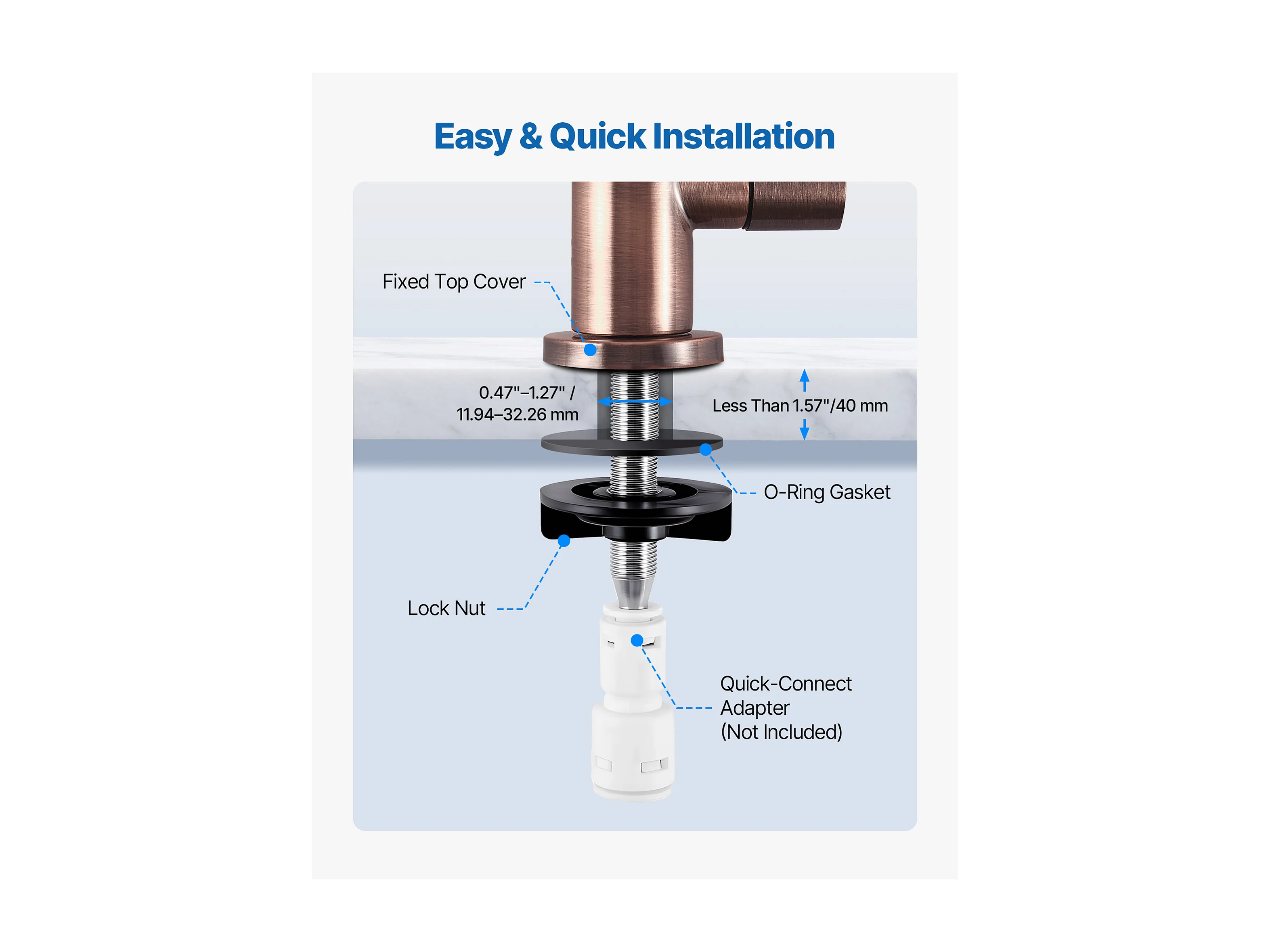 Easy & Quick Installation

Fixed Top Cover

0.47"–1.27" / 11.94–32.26 mm

Less Than 1.57"/40 mm

O-Ring Gasket

Lock Nut

Quick-Connect Adapter (Not Included)