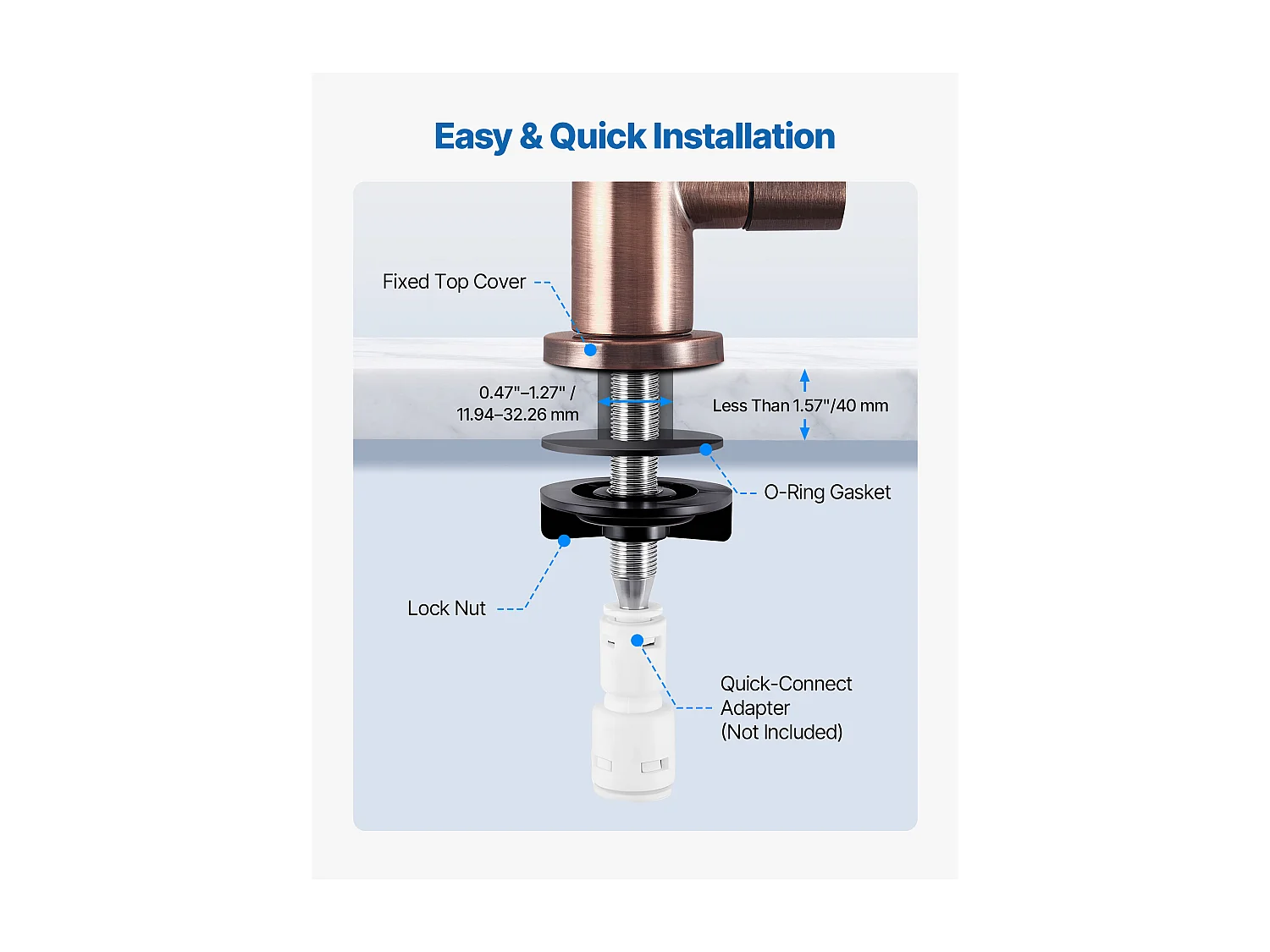 Easy & Quick Installation

Fixed Top Cover

0.47"–1.27" / 11.94–32.26 mm

Less Than 1.57"/40 mm

O-Ring Gasket

Lock Nut

Quick-Connect Adapter (Not Included)