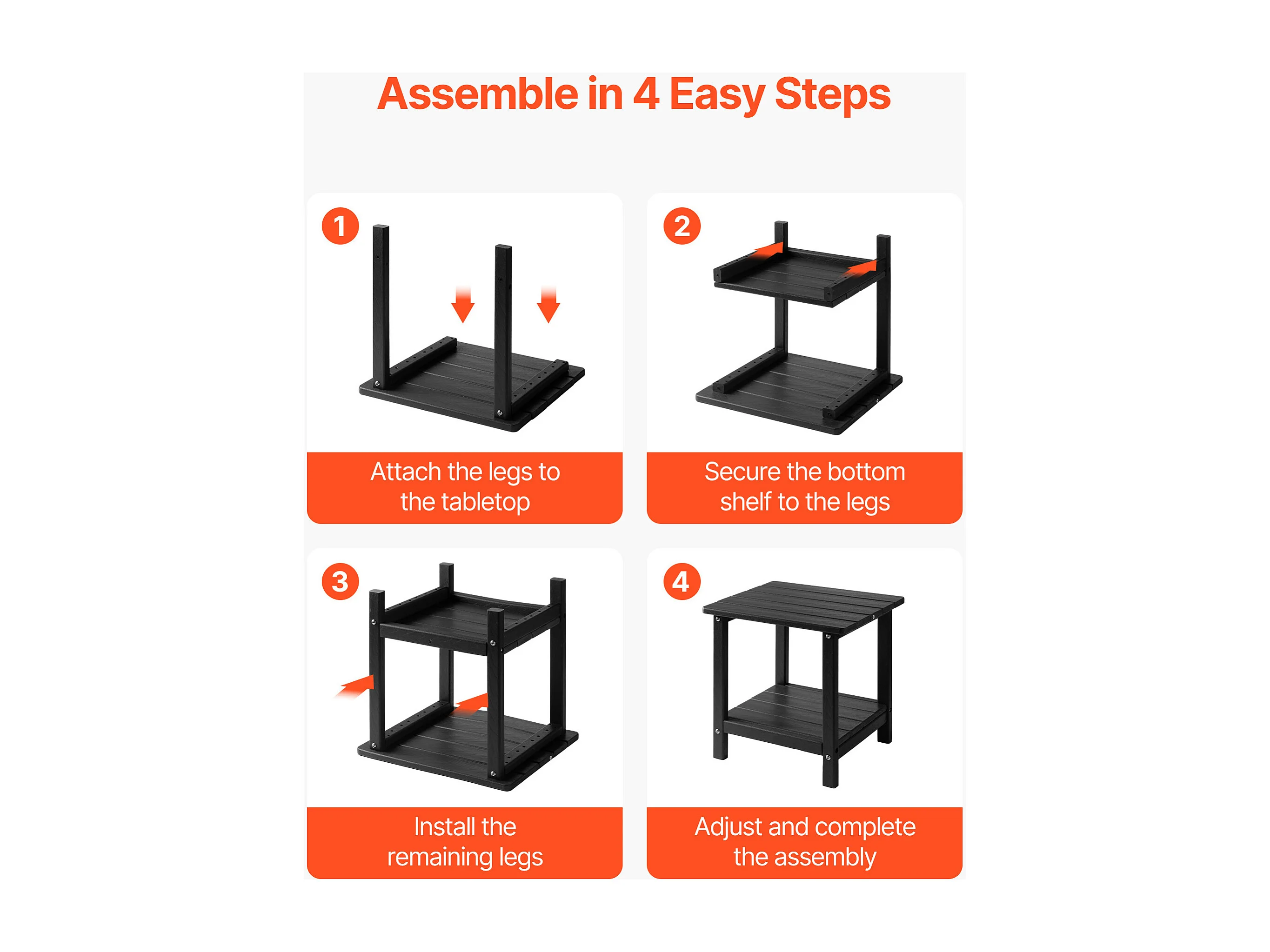 Assemble in 4 Easy Steps

1

Attach the legs to the tabletop

2

Secure the bottom shelf to the legs

3

Install the remaining legs

4

Adjust and complete the assembly