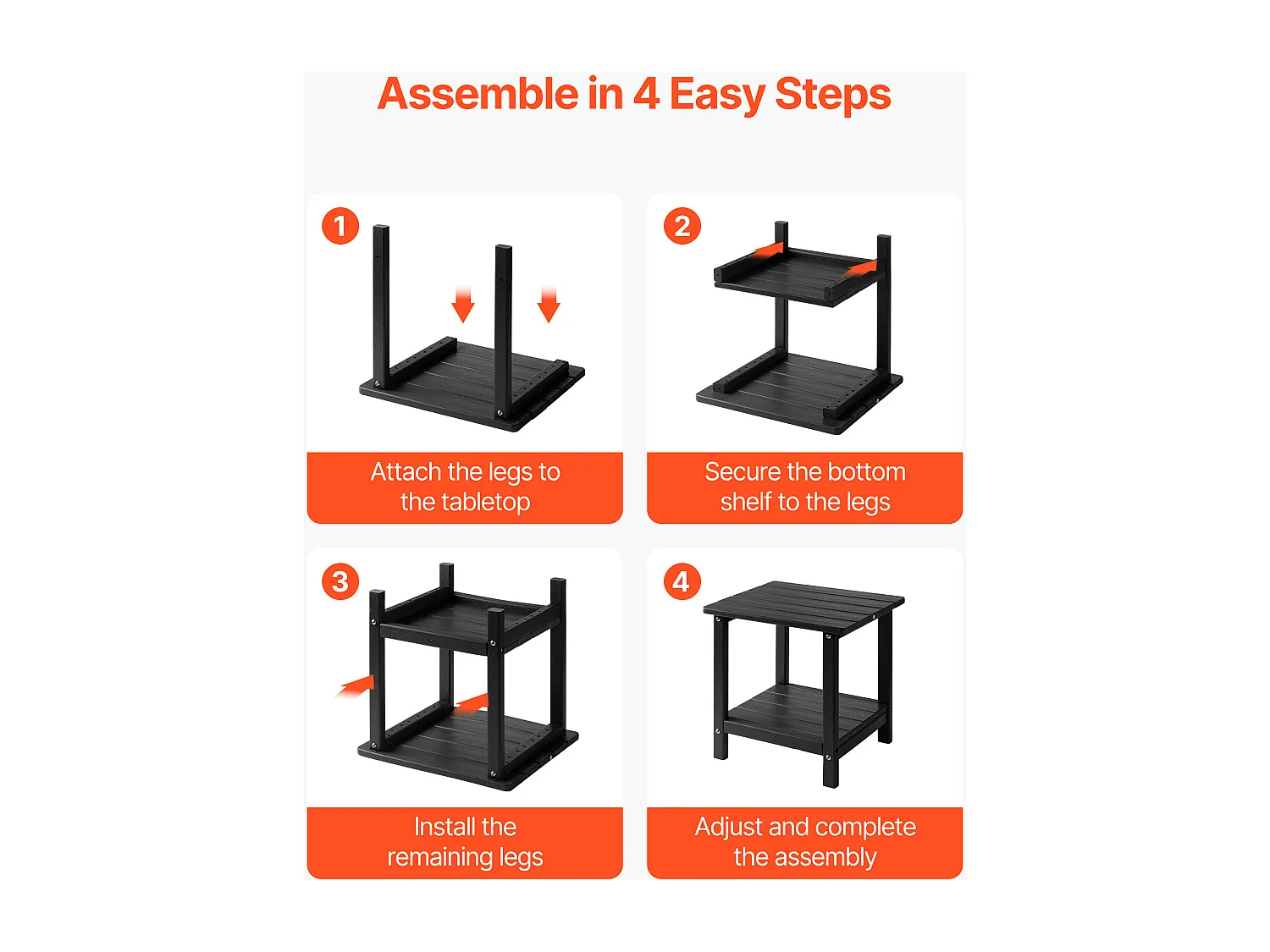 Assemble in 4 Easy Steps

1

Attach the legs to the tabletop

2

Secure the bottom shelf to the legs

3

Install the remaining legs

4

Adjust and complete the assembly