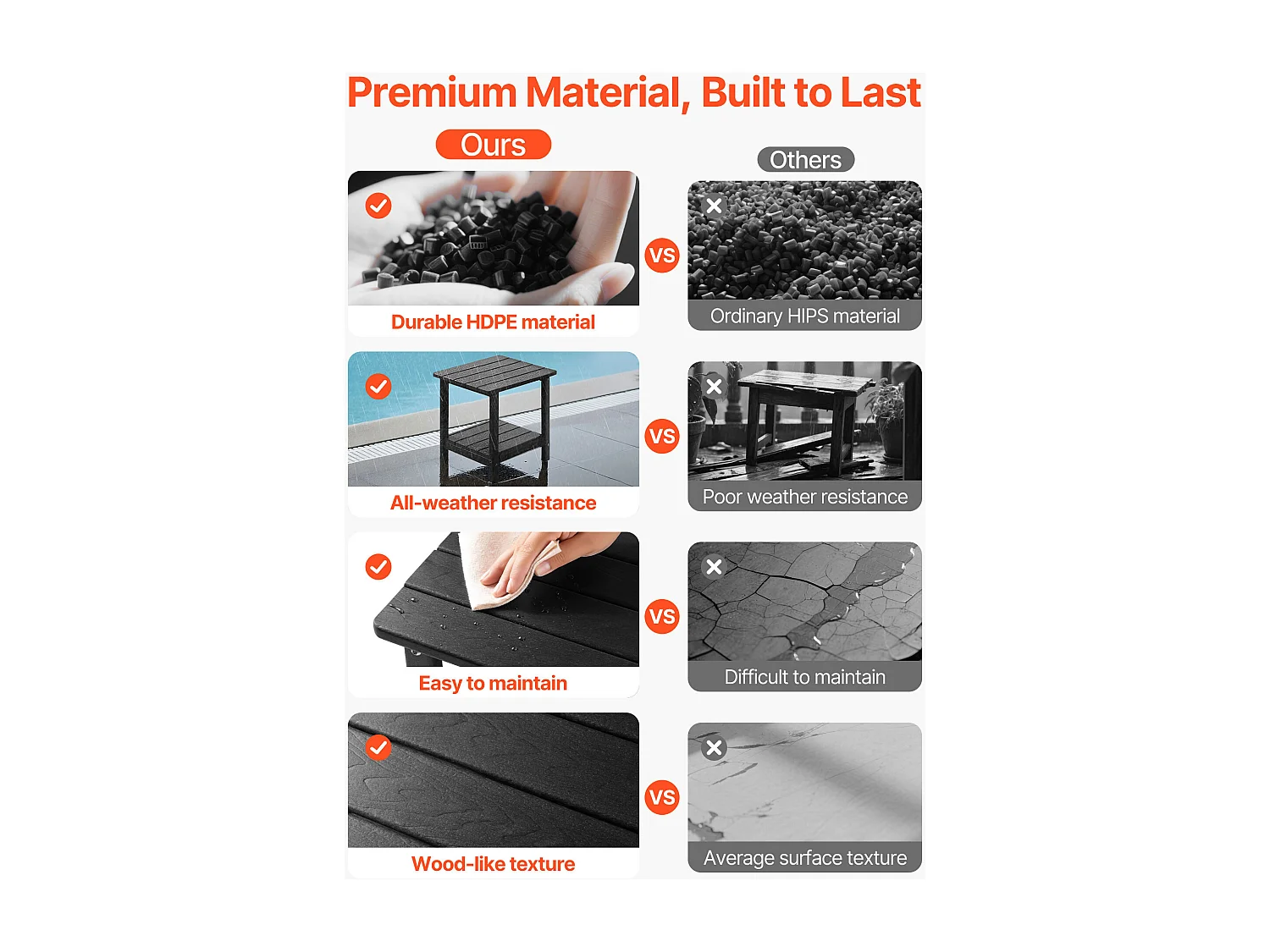 Premium Material, Built to Last

Ours

Others

Durable HDPE material

VS

Ordinary HIPS material

All-weather resistance

VS

Poor weather resistance

Easy to maintain

VS

Difficult to maintain

Wood-like texture

VS

Average surface texture