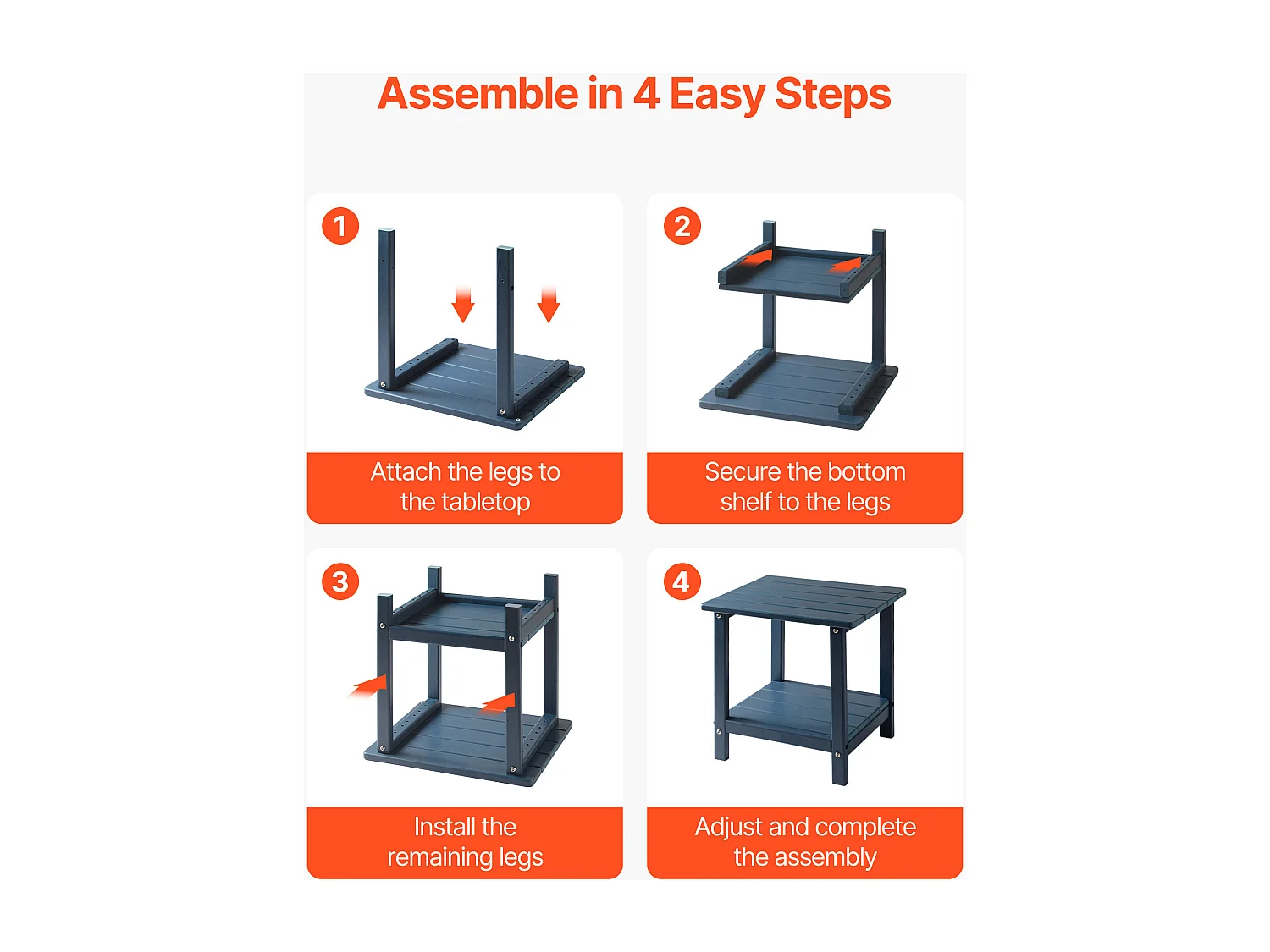 Assemble in 4 Easy Steps

1

Attach the legs to the tabletop

2

Secure the bottom shelf to the legs

3

Install the remaining legs

4

Adjust and complete the assembly