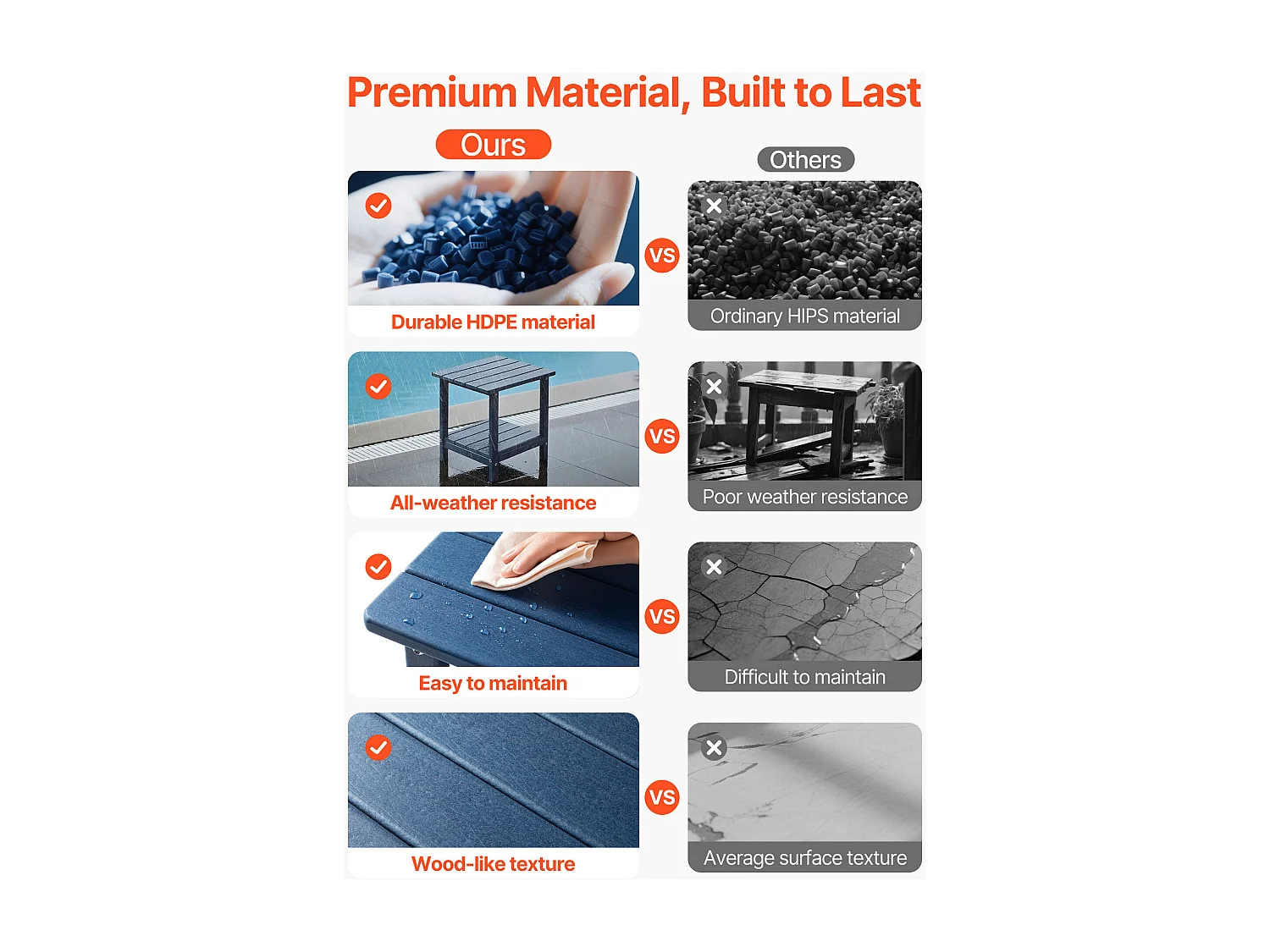 Premium Material, Built to Last

Ours

Others

Durable HDPE material

VS

Ordinary HIPS material

All-weather resistance

VS

Poor weather resistance

Easy to maintain

VS

Difficult to maintain

Wood-like texture

VS

Average surface texture