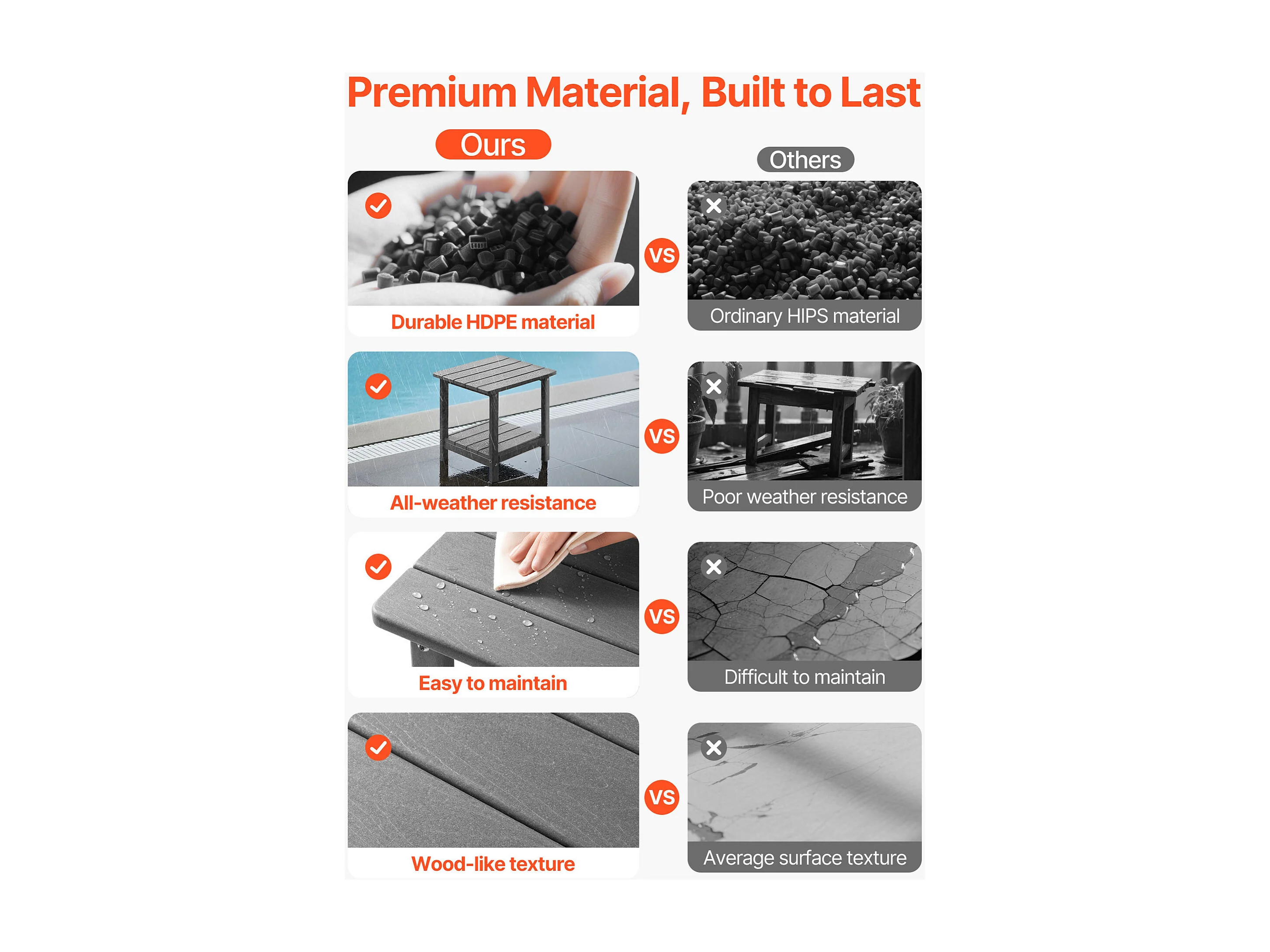 Premium Material, Built to Last

Ours

Others

Durable HDPE material

VS

Ordinary HIPS material

All-weather resistance

VS

Poor weather resistance

Easy to maintain

VS

Difficult to maintain

Wood-like texture

VS

Average surface texture