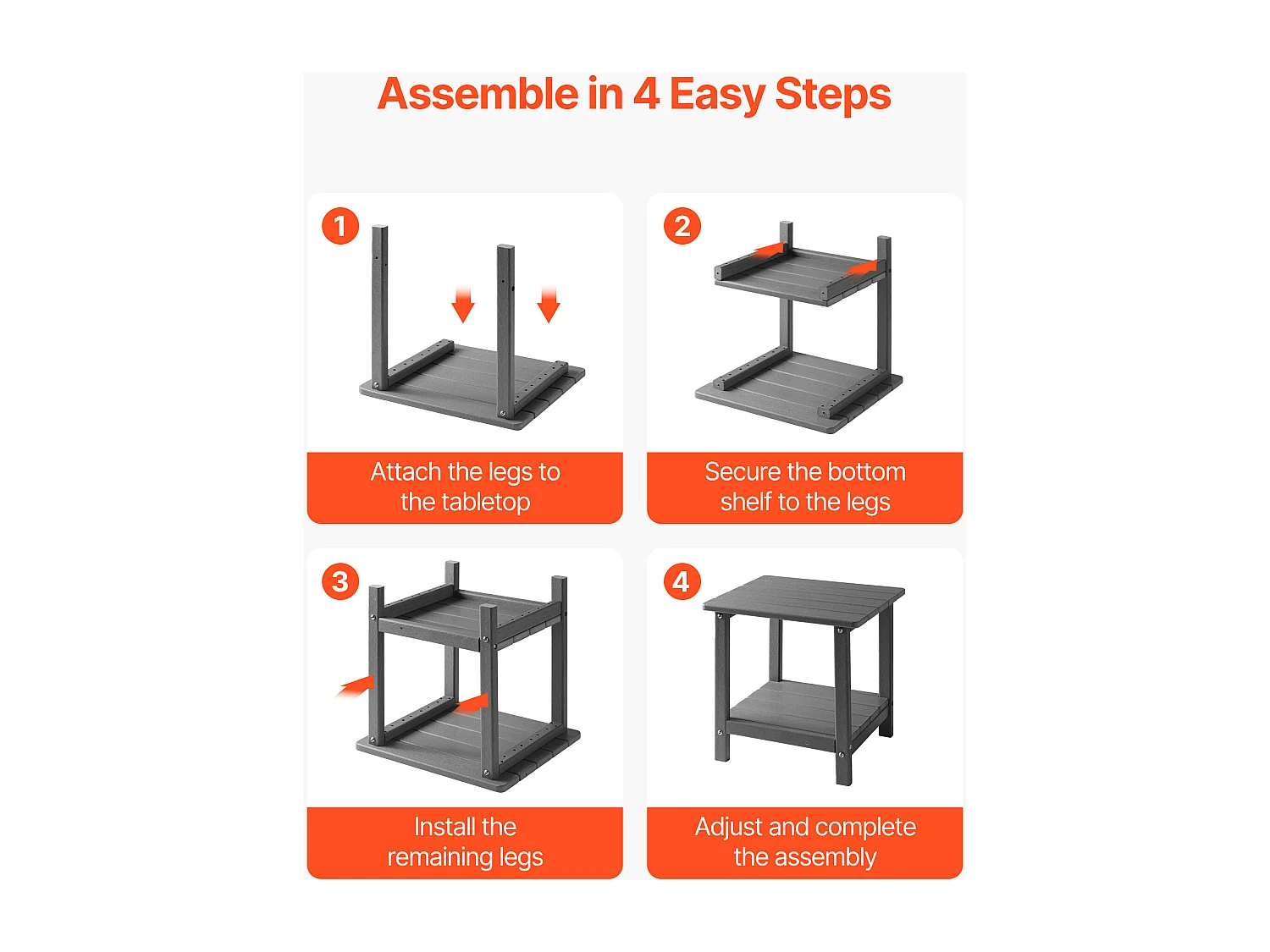 Assemble in 4 Easy Steps

1

Attach the legs to the tabletop

2

Secure the bottom shelf to the legs

3

Install the remaining legs

4

Adjust and complete the assembly