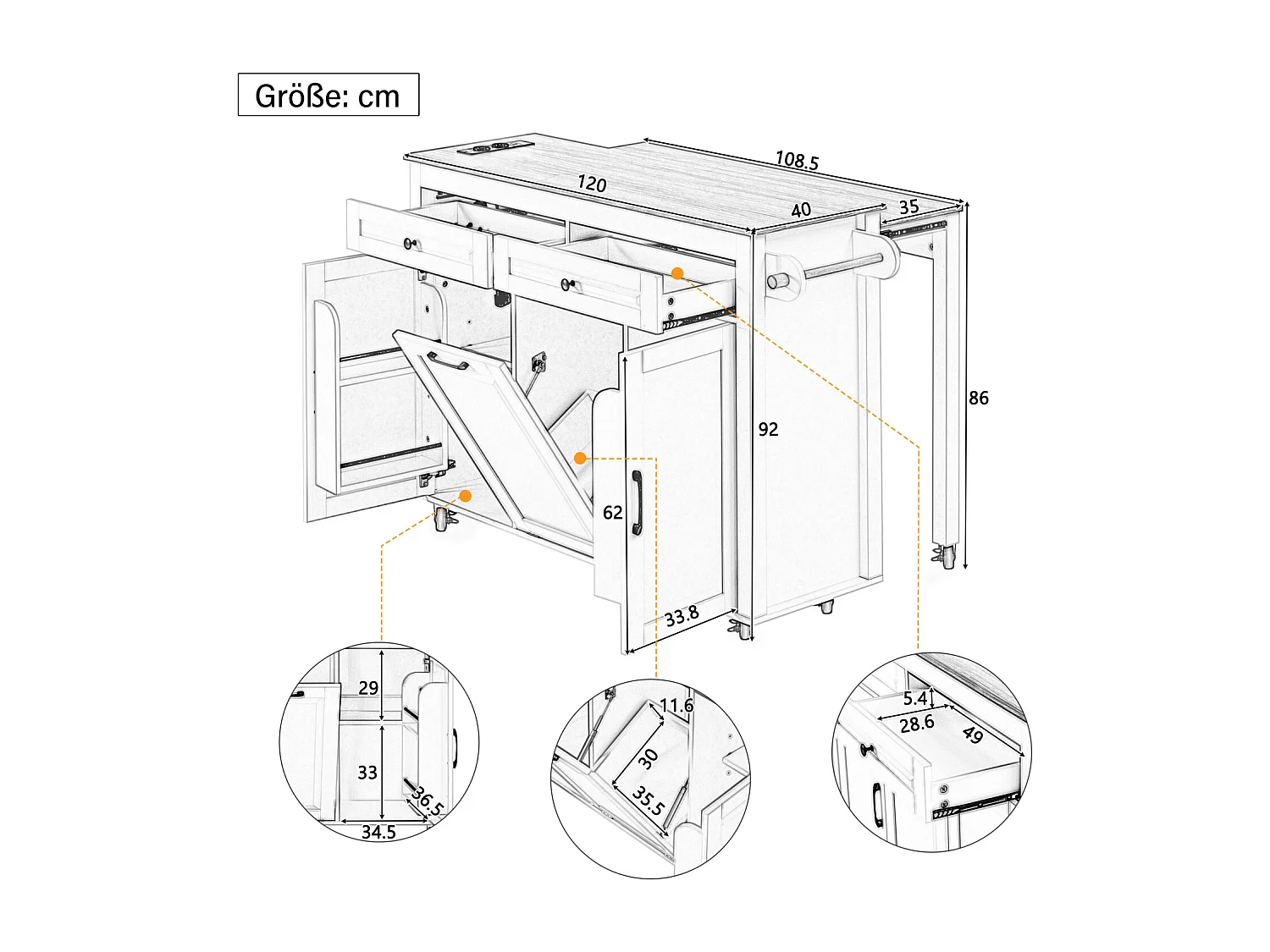 Größe: cm

108.5
120
40
35
86
92
62
33.8

29
33
36.5
34.5

11.6
30
35.5

5.4
28.6
49