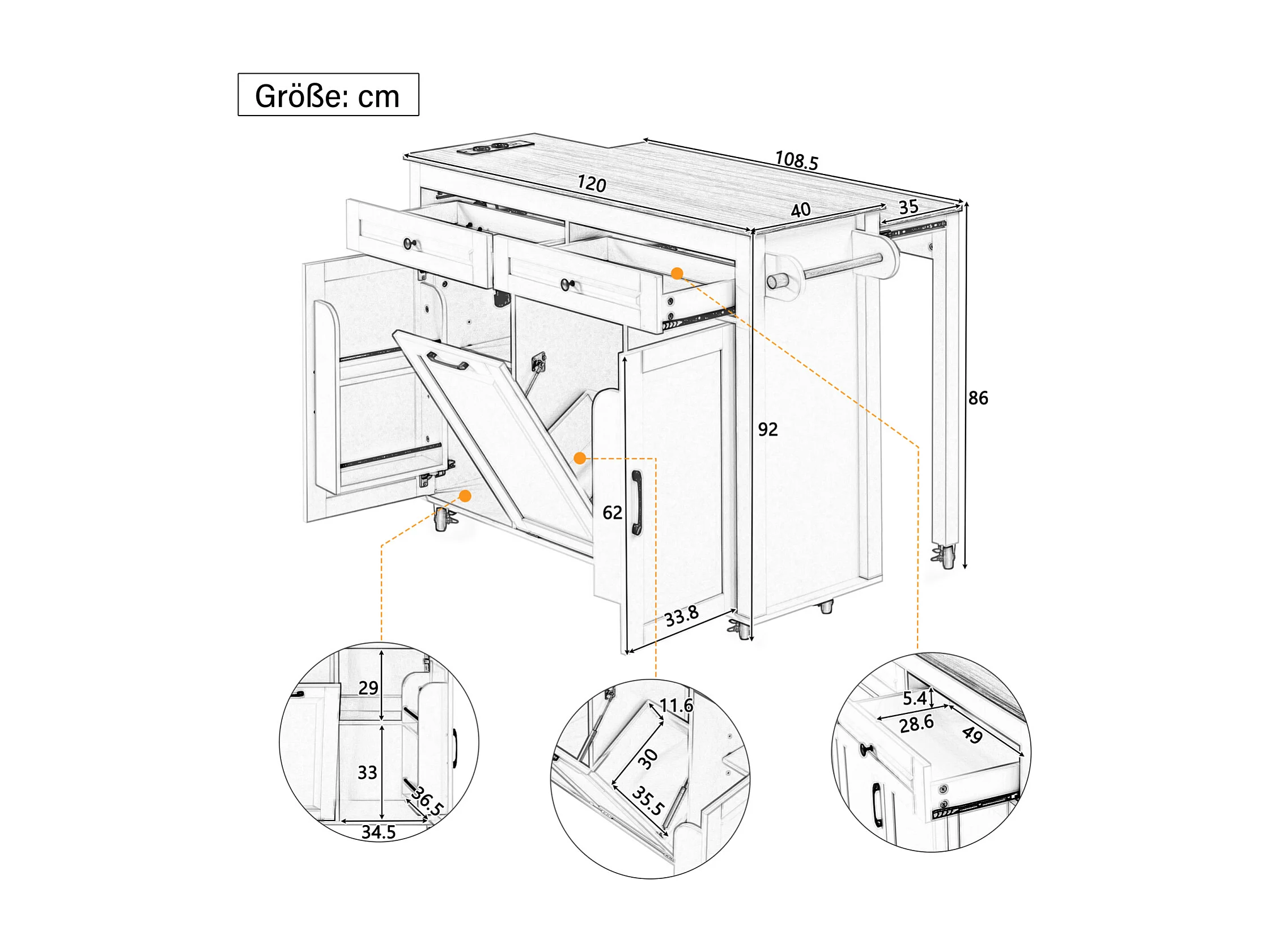 Größe: cm

108.5
120
40
35
86
92
62
33.8

29
33
36.5
34.5

11.6
30
35.5

5.4
28.6
49