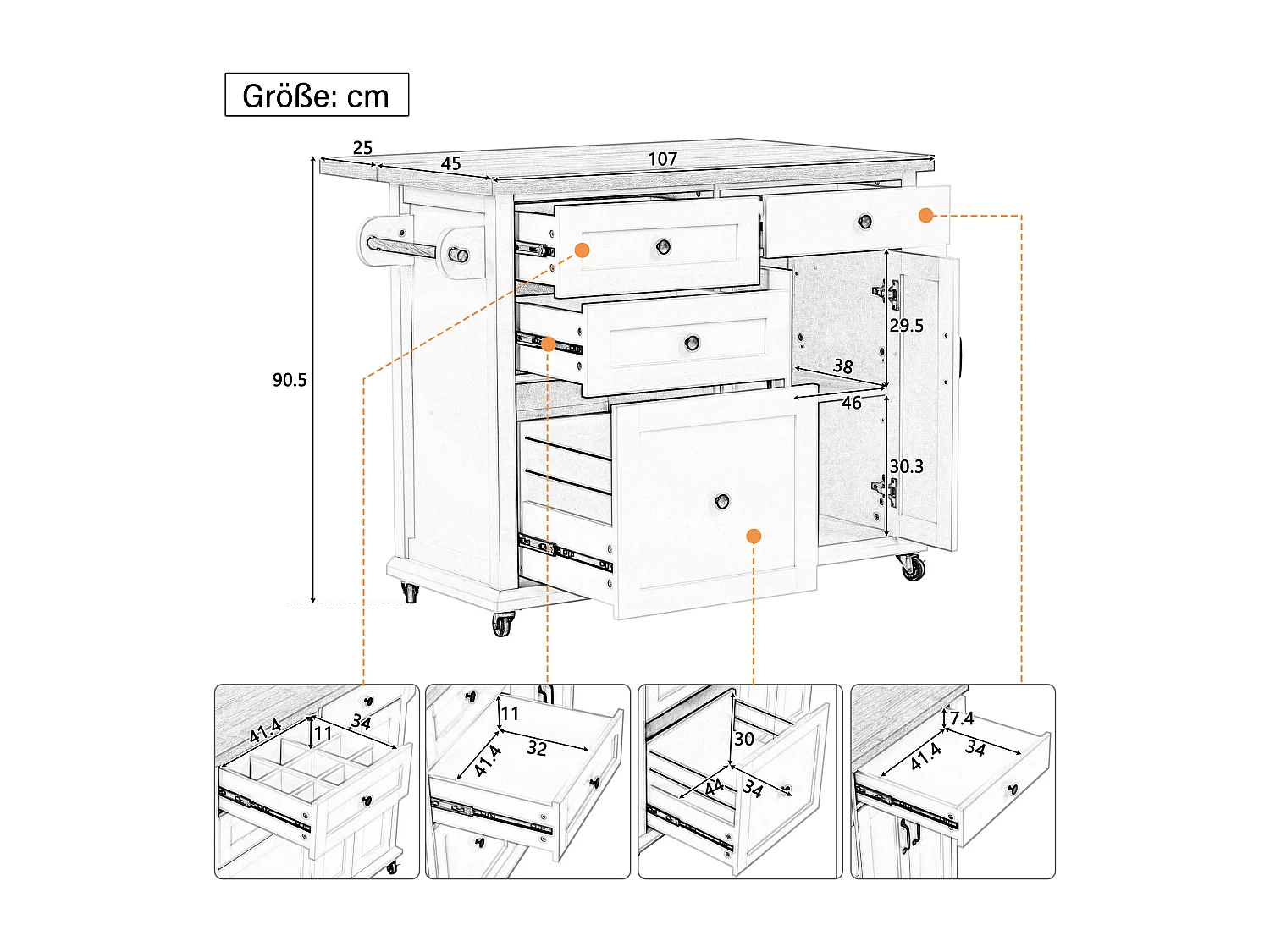 Größe: cm

25
45
107
90.5
29.5
38
46
30.3

41.4
11
34

11
41.4
32

30
44
34

7.4
41.4
34