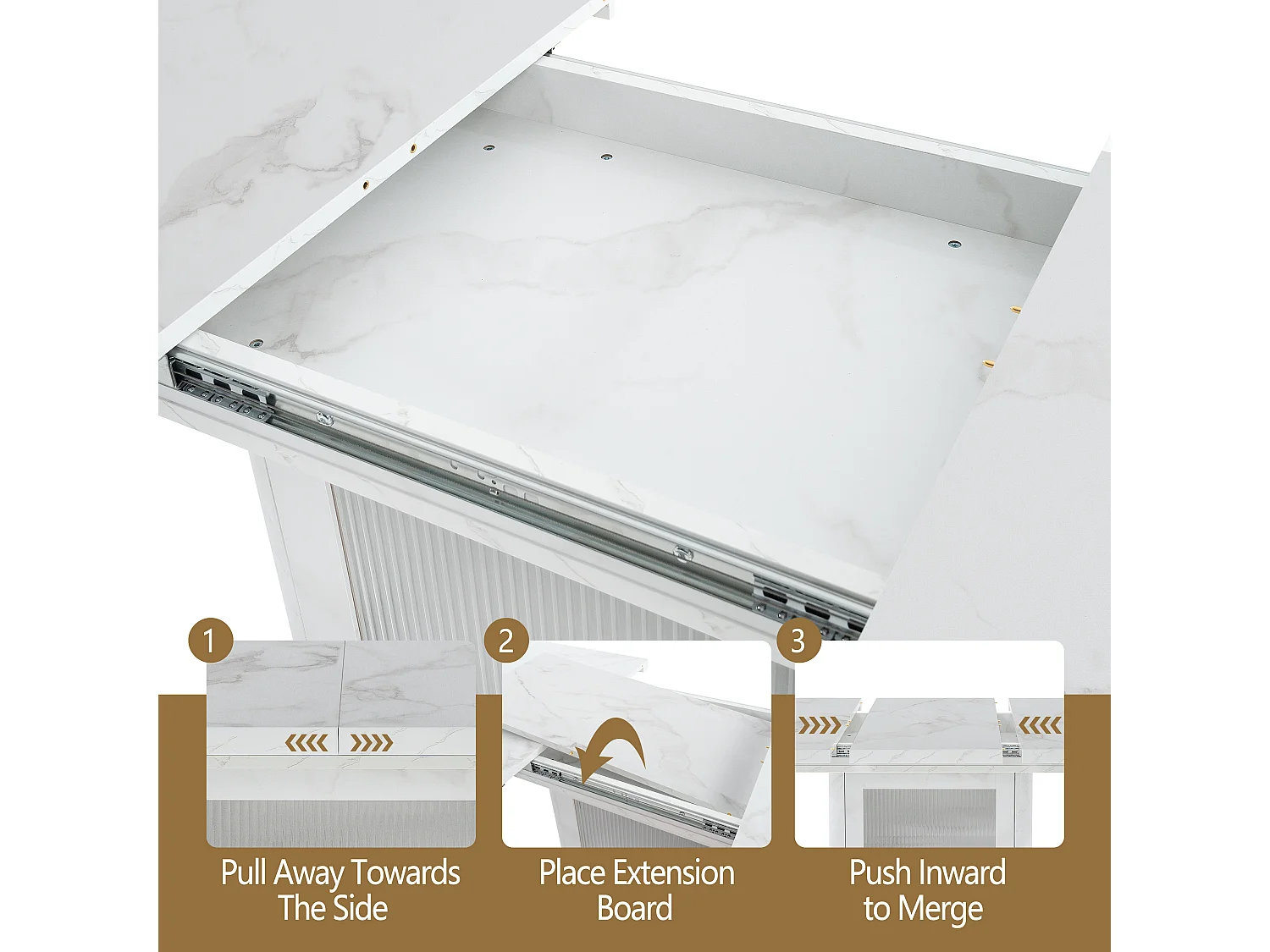 1

Pull Away Towards The Side

2

Place Extension Board

3

Push Inward to Merge