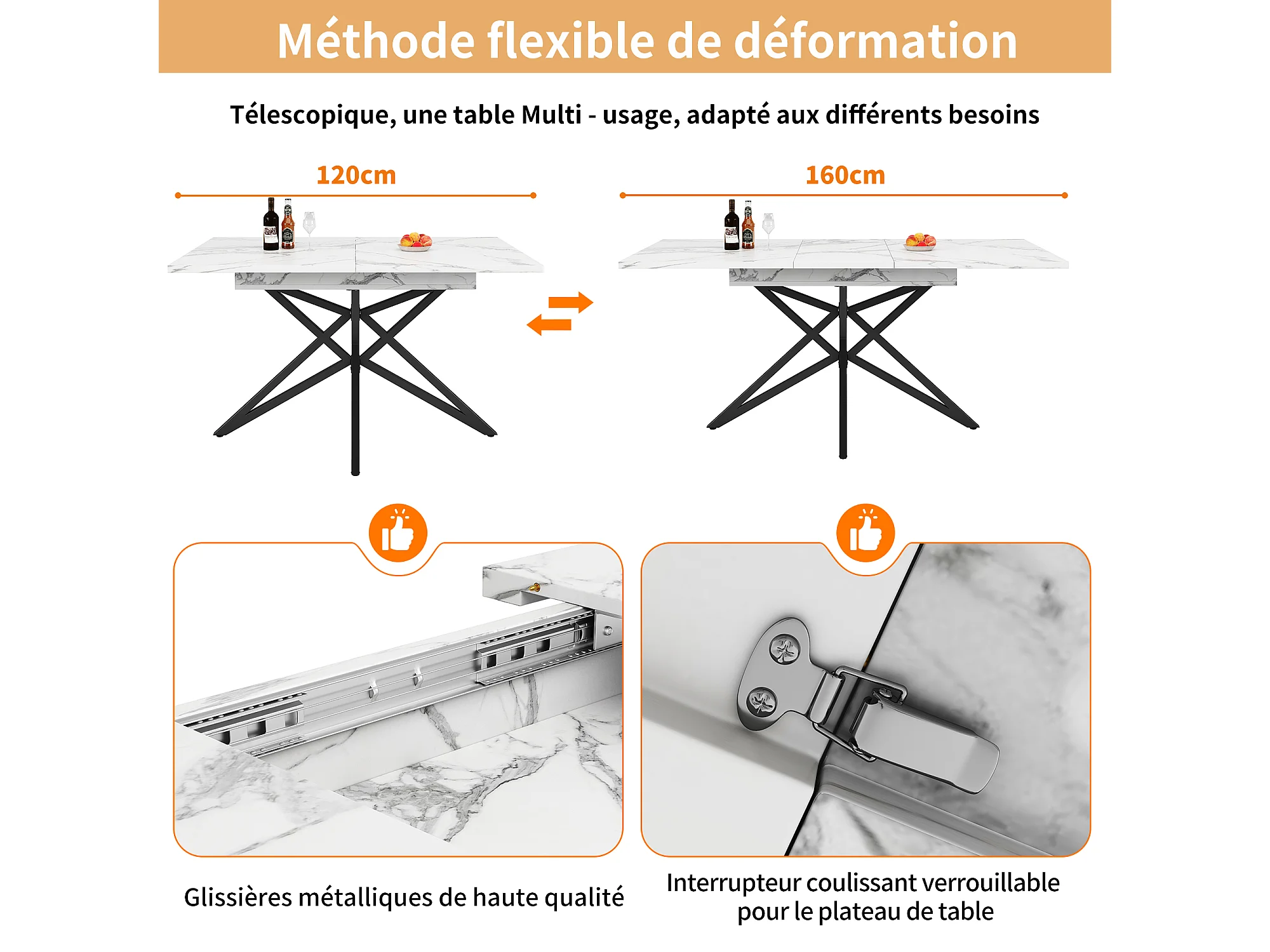 Méthode flexible de déformation

Télescopique, une table Multi - usage, adapté aux différents besoins

120cm

160cm

Glissières métalliques de haute qualité

Interrupteur coulissant verrouillable pour le plateau de table