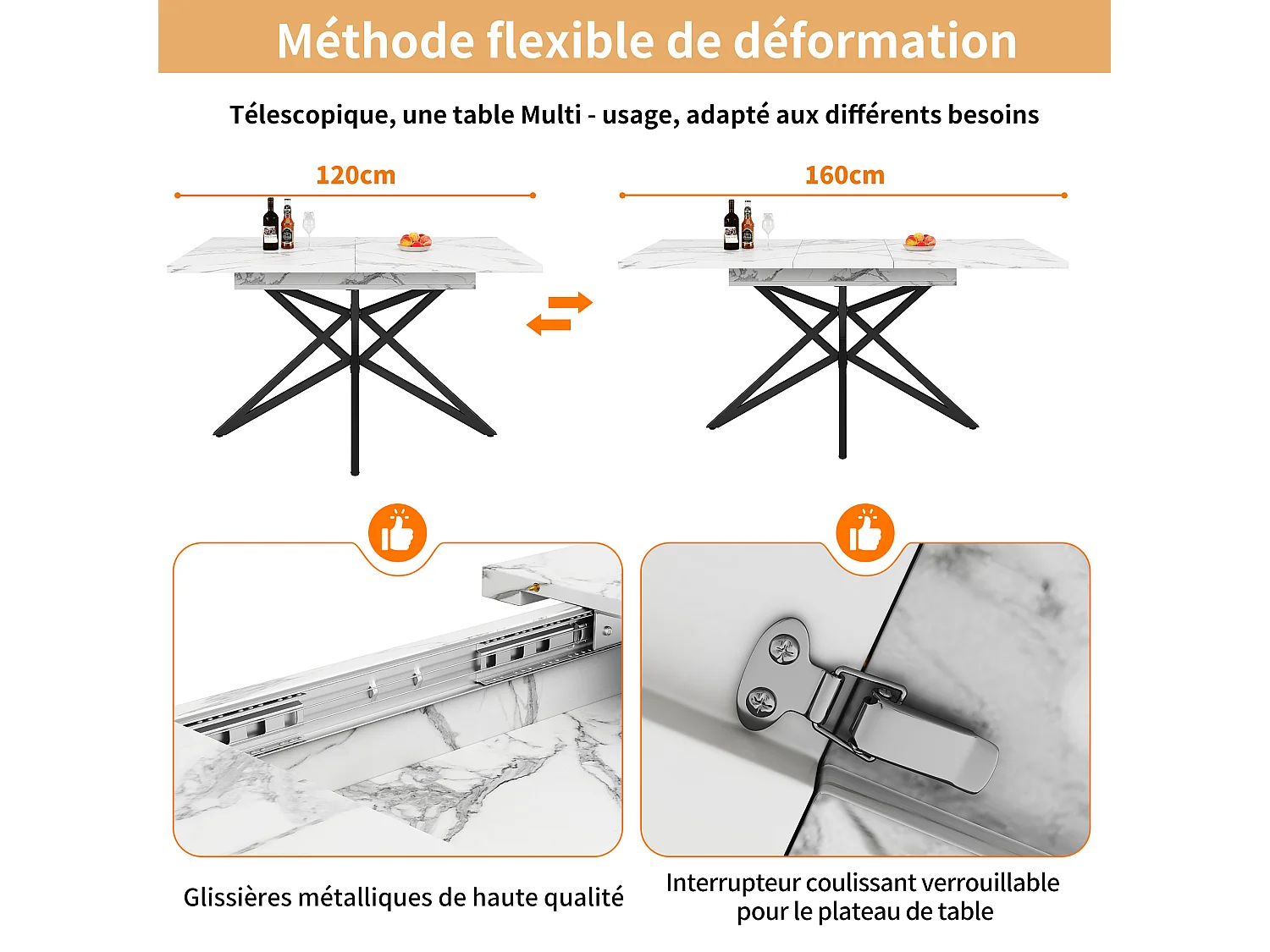 Méthode flexible de déformation

Télescopique, une table Multi - usage, adapté aux différents besoins

120cm

160cm

Glissières métalliques de haute qualité

Interrupteur coulissant verrouillable pour le plateau de table