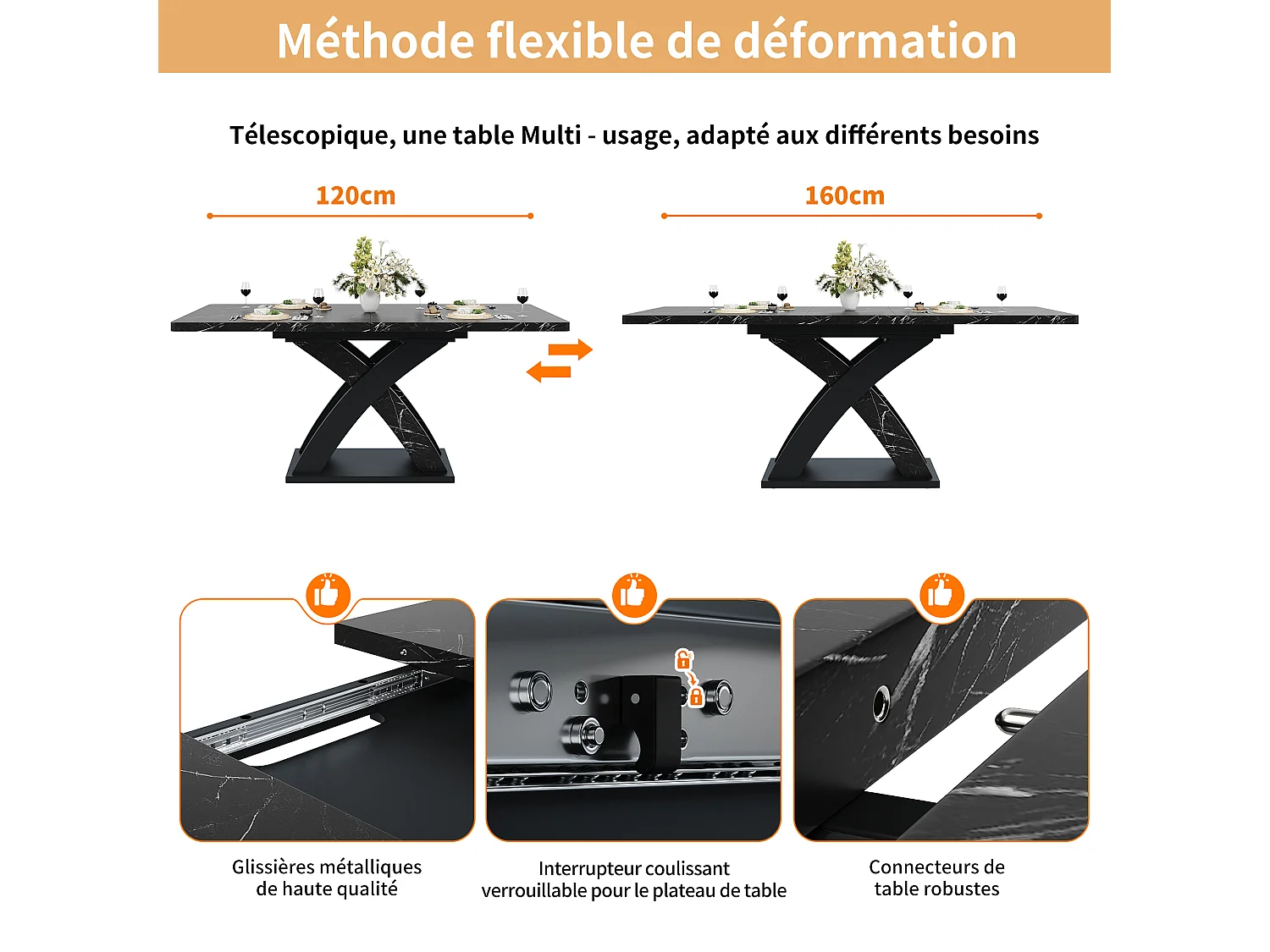 Méthode flexible de déformation

Télescopique, une table Multi - usage, adapté aux différents besoins

120cm

160cm

Glissières métalliques de haute qualité

Interrupteur coulissant verrouillable pour le plateau de table

Connecteurs de table robustes