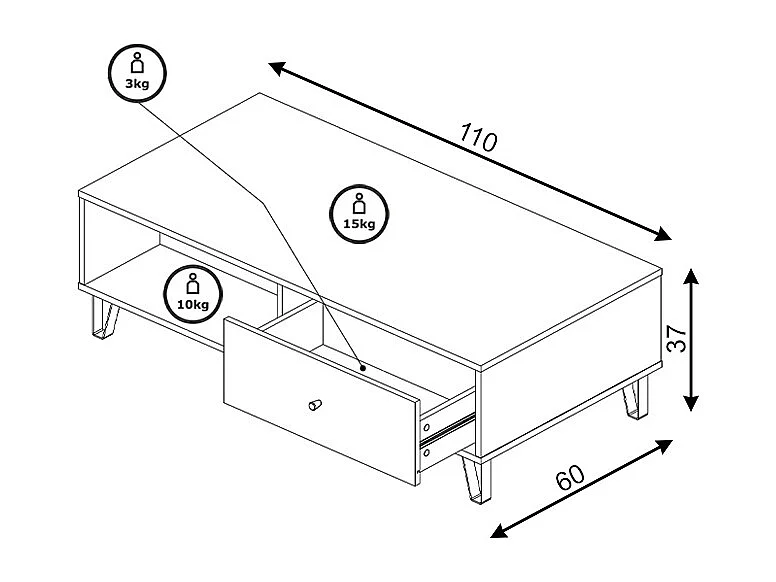 3kg

110

15kg

10kg

37

60