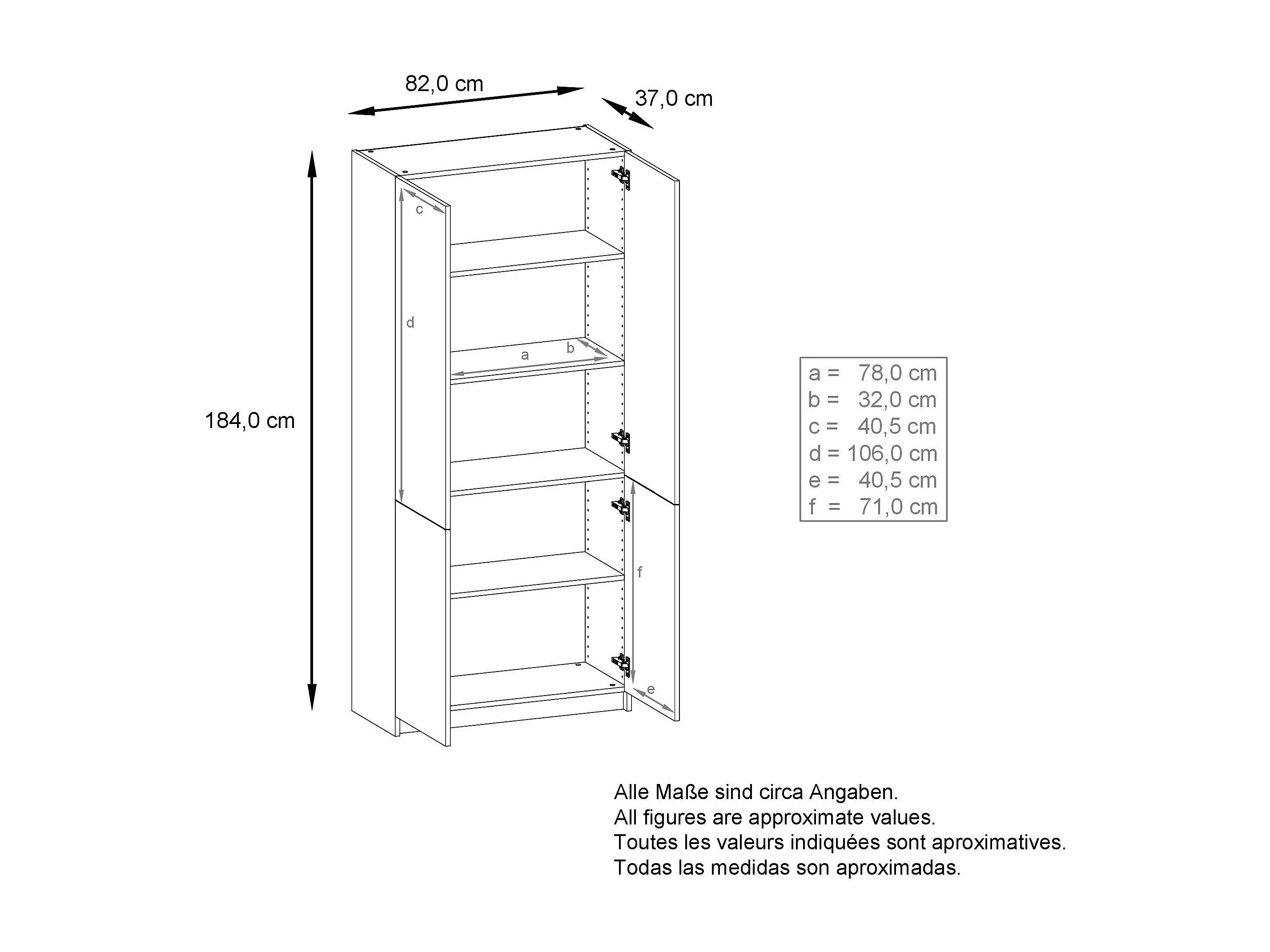 82,0 cm

37,0 cm

184,0 cm

c

d

a

b

f

e

a = 78,0 cm
b = 32,0 cm
c = 40,5 cm
d = 106,0 cm
e = 40,5 cm
f = 71,0 cm

Alle Maße sind circa Angaben.
All figures are approximate values.
Toutes les valeurs indiquées sont aproximatives.
Todas las medidas son aproximadas.