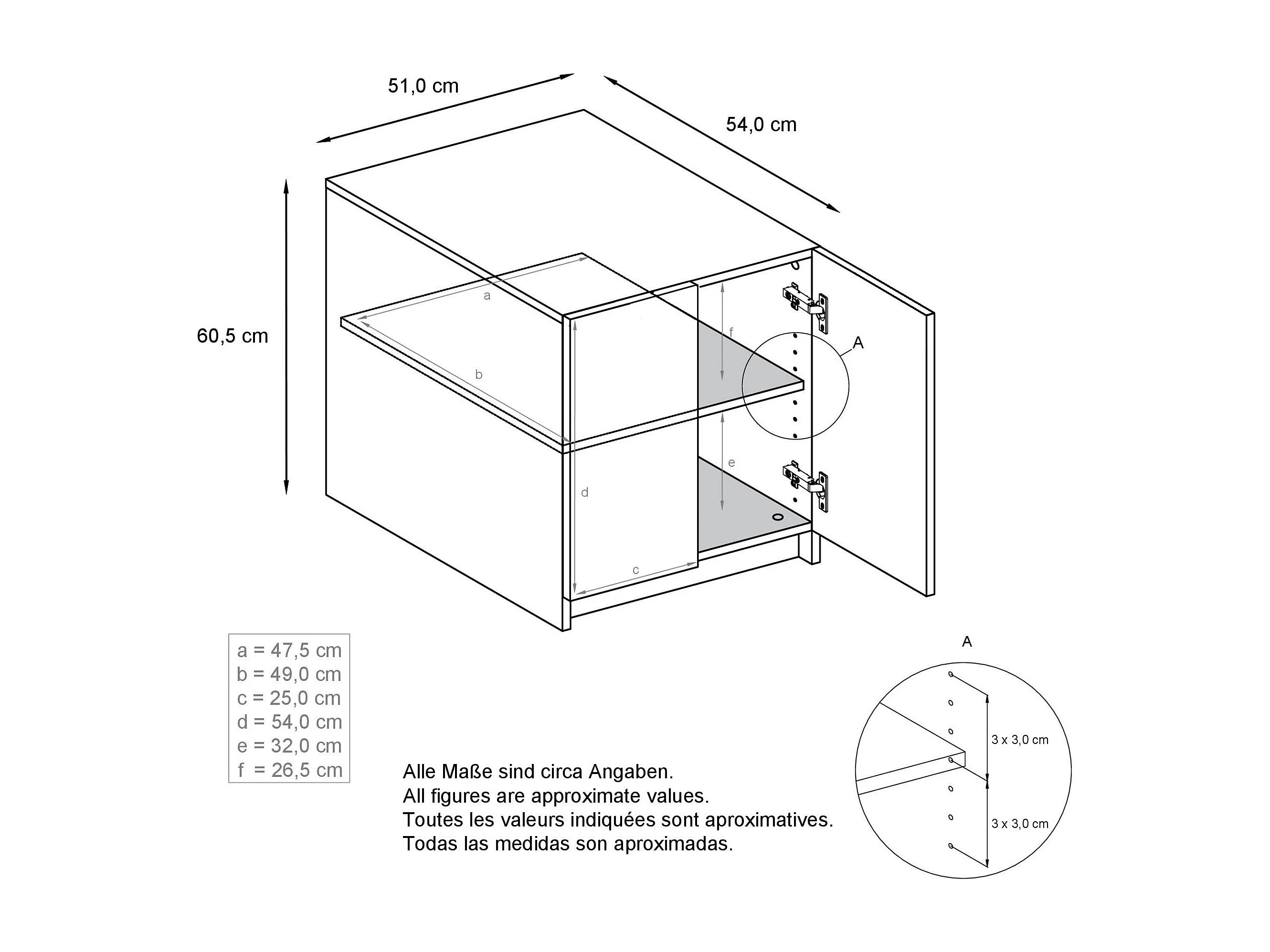 51,0 cm

54,0 cm

60,5 cm

a

b

f

A

e

d

c

a = 47,5 cm
b = 49,0 cm
c = 25,0 cm
d = 54,0 cm
e = 32,0 cm
f = 26,5 cm

Alle Maße sind circa Angaben.
All figures are approximate values.
Toutes les valeurs indiquées sont aproximatives.
Todas las medidas son aproximadas.

A

3 x 3,0 cm

3 x 3,0 cm