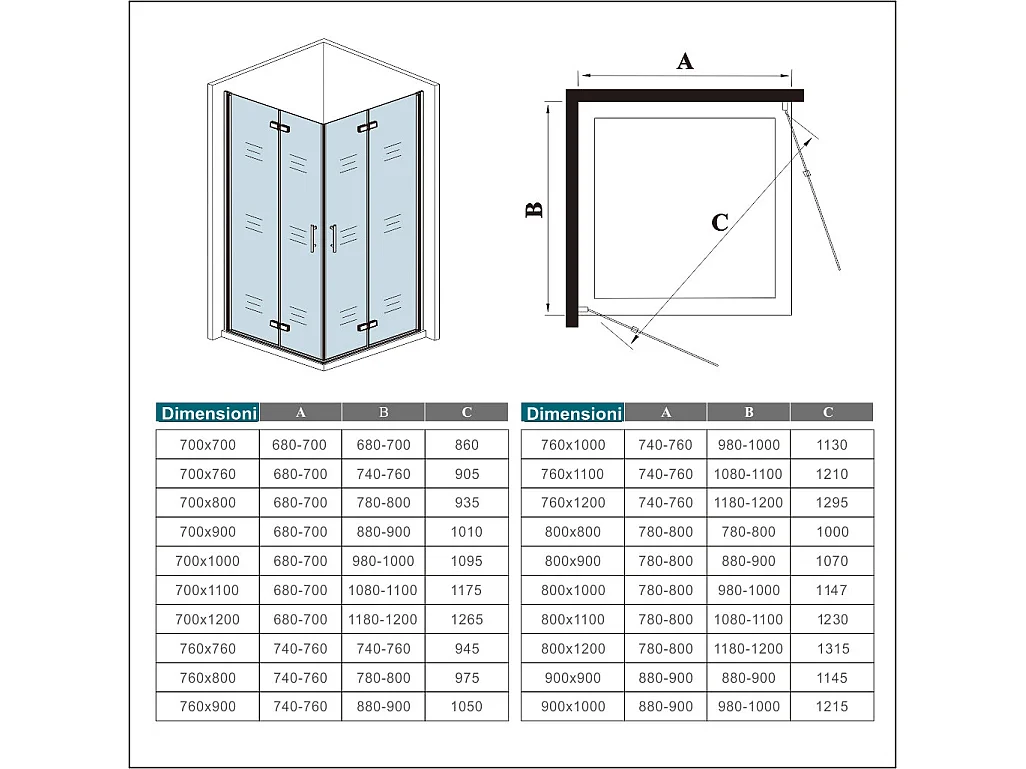 A

B

C

| Dimensioni | A | B | C |
|---|---|---|---|
| 700x700 | 680-700 | 680-700 | 860 |
| 700x760 | 680-700 | 740-760 | 905 |
| 700x800 | 680-700 | 780-800 | 935 |
| 700x900 | 680-700 | 880-900 | 1010 |
| 700x1000 | 680-700 | 980-1000 | 1095 |
| 700x1100 | 680-700 | 1080-1100 | 1175 |
| 700x1200 | 680-700 | 1180-1200 | 1265 |
| 760x760 | 740-760 | 740-760 | 945 |
| 760x800 | 740-760 | 780-800 | 975 |
| 760x900 | 740-760 | 880-900 | 1050 |

| Dimensioni | A | B | C |
|---|---|---|---|
| 760x1000 | 740-760 | 980-1000 | 1130 |
| 760x1100 | 740-760 | 1080-1100 | 1210 |
| 760x1200 | 740-760 | 1180-1200 | 1295 |
| 800x800 | 780-800 | 780-800 | 1000 |
| 800x900 | 780-800 | 880-900 | 1070 |
| 800x1000 | 780-800 | 980-1000 | 1147 |
| 800x1100 | 780-800 | 1080-1100 | 1230 |
| 800x1200 | 780-800 | 1180-1200 | 1315 |
| 900x900 | 880-900 | 880-900 | 1145 |
| 900x1000 | 880-900 | 980-1000 | 1215 |