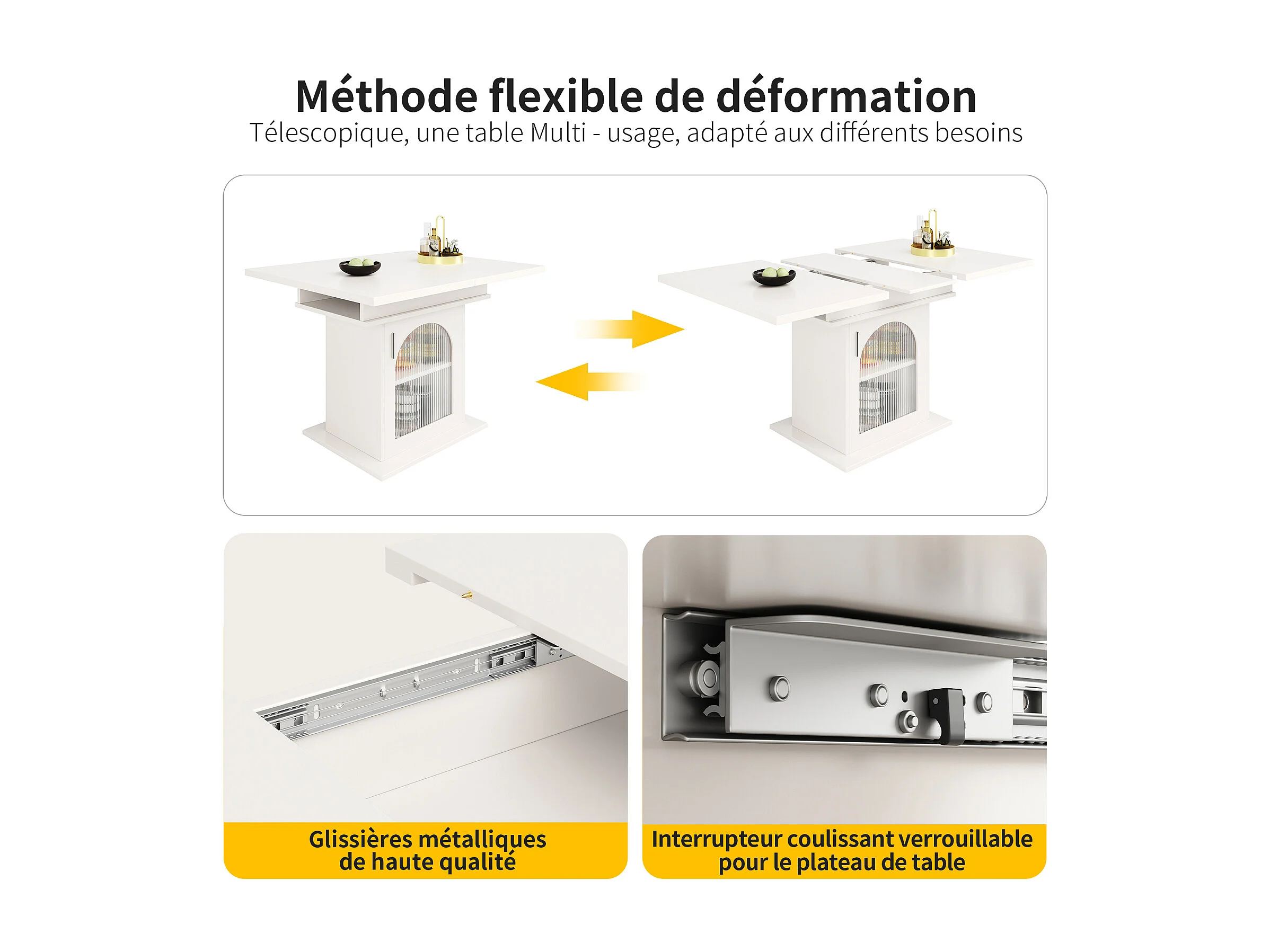 Méthode flexible de déformation
Télescopique, une table Multi - usage, adapté aux différents besoins

Glissières métalliques de haute qualité

Interrupteur coulissant verrouillable pour le plateau de table