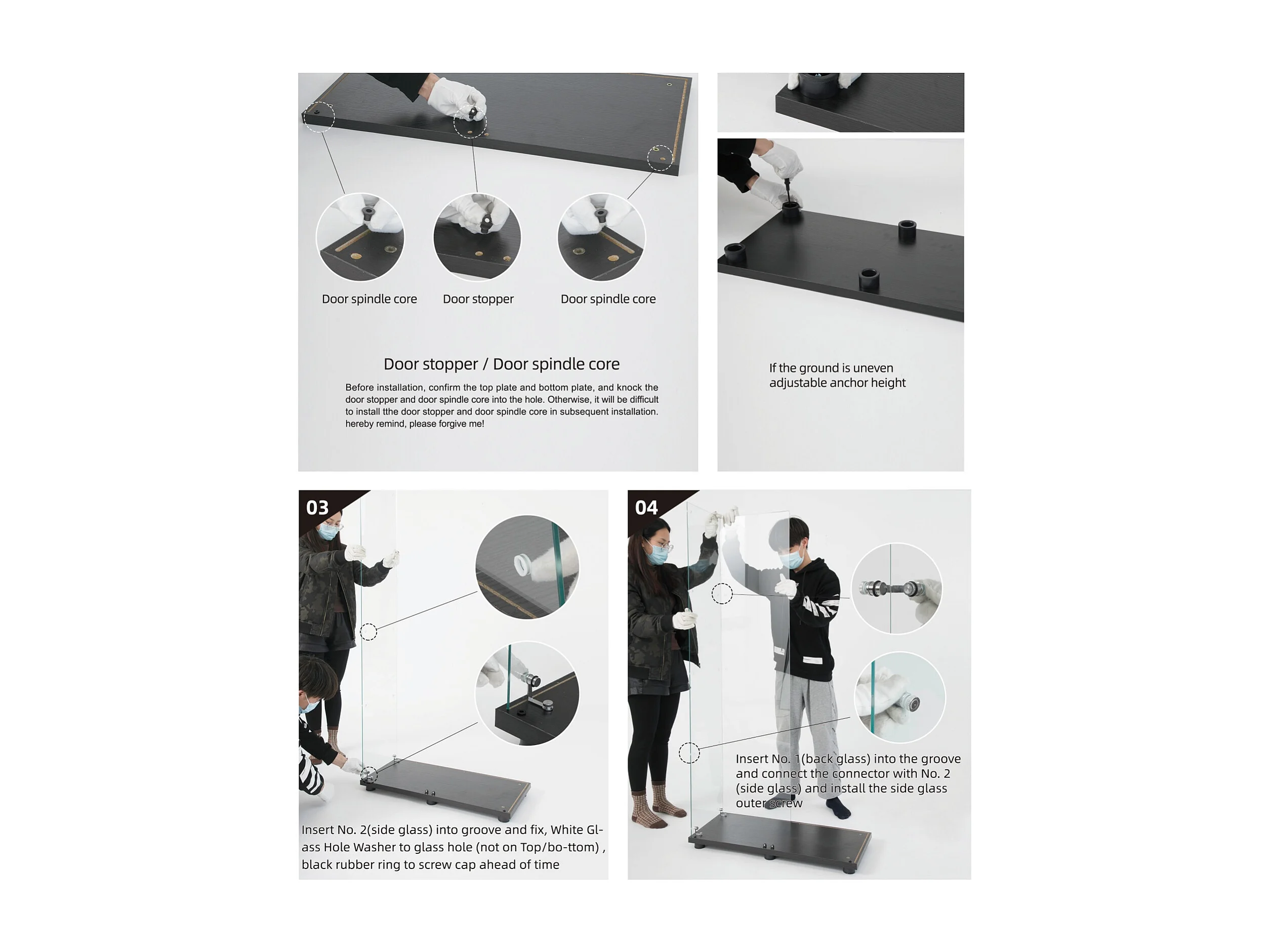 Door spindle core

Door stopper

Door spindle core

Door stopper / Door spindle core

Before installation, confirm the top plate and bottom plate, and knock the door stopper and door spindle core into the hole. Otherwise, it will be difficult to install tthe door stopper and door spindle core in subsequent installation. hereby remind, please forgive me!

If the ground is uneven adjustable anchor height

03

Insert No. 2(side glass) into groove and fix, White Glass Hole Washer to glass hole (not on Top/bo-ttom) , black rubber ring to screw cap ahead of time

04

Insert No. 1(back glass) into the groove and connect the connector with No. 2 (side glass) and install the side glass outer screw