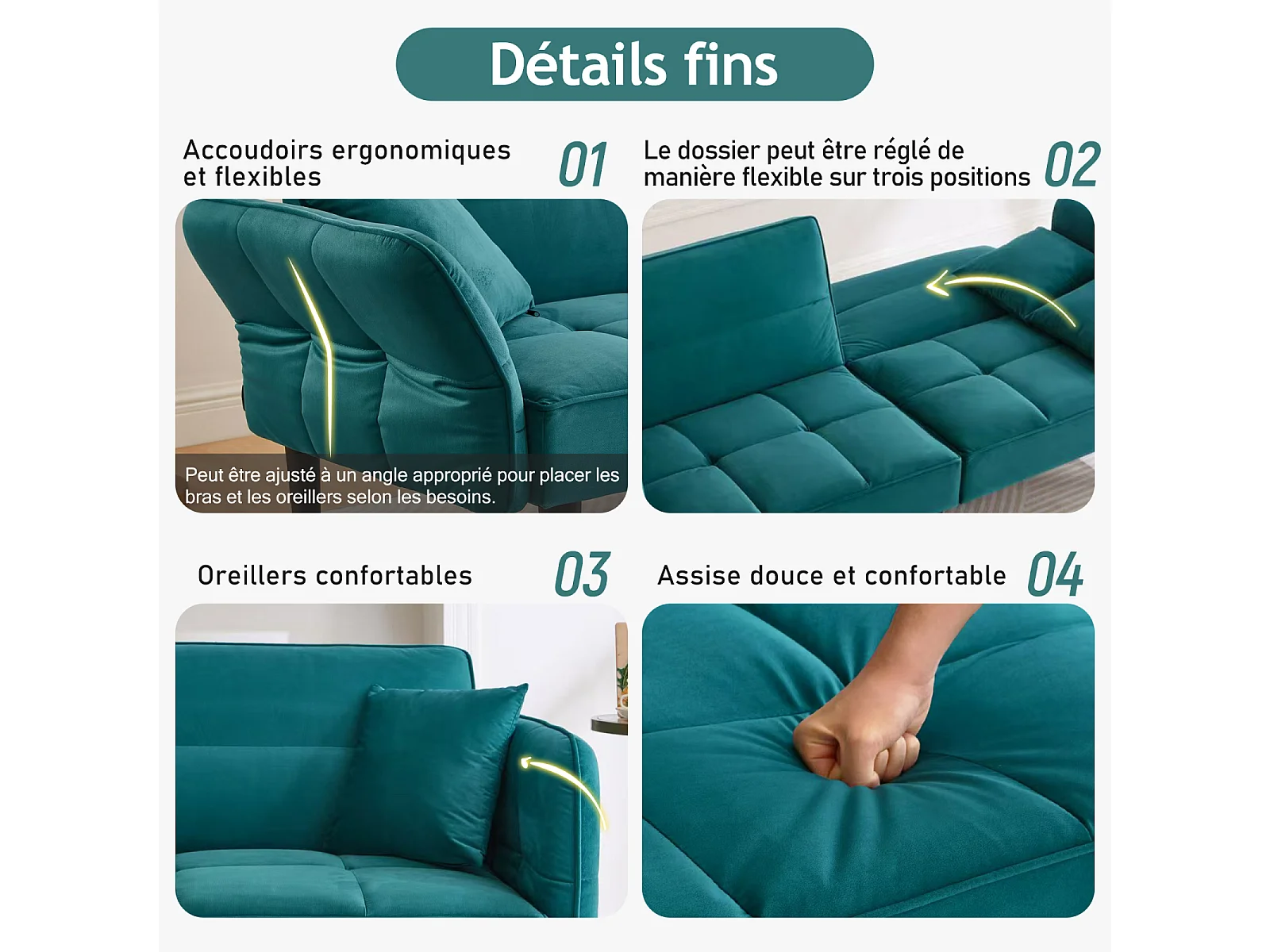 Détails fins

Accoudoirs ergonomiques et flexibles 01

Peut être ajusté à un angle approprié pour placer les bras et les oreillers selon les besoins.

Le dossier peut être réglé de manière flexible sur trois positions 02

Oreillers confortables 03

Assise douce et confortable 04