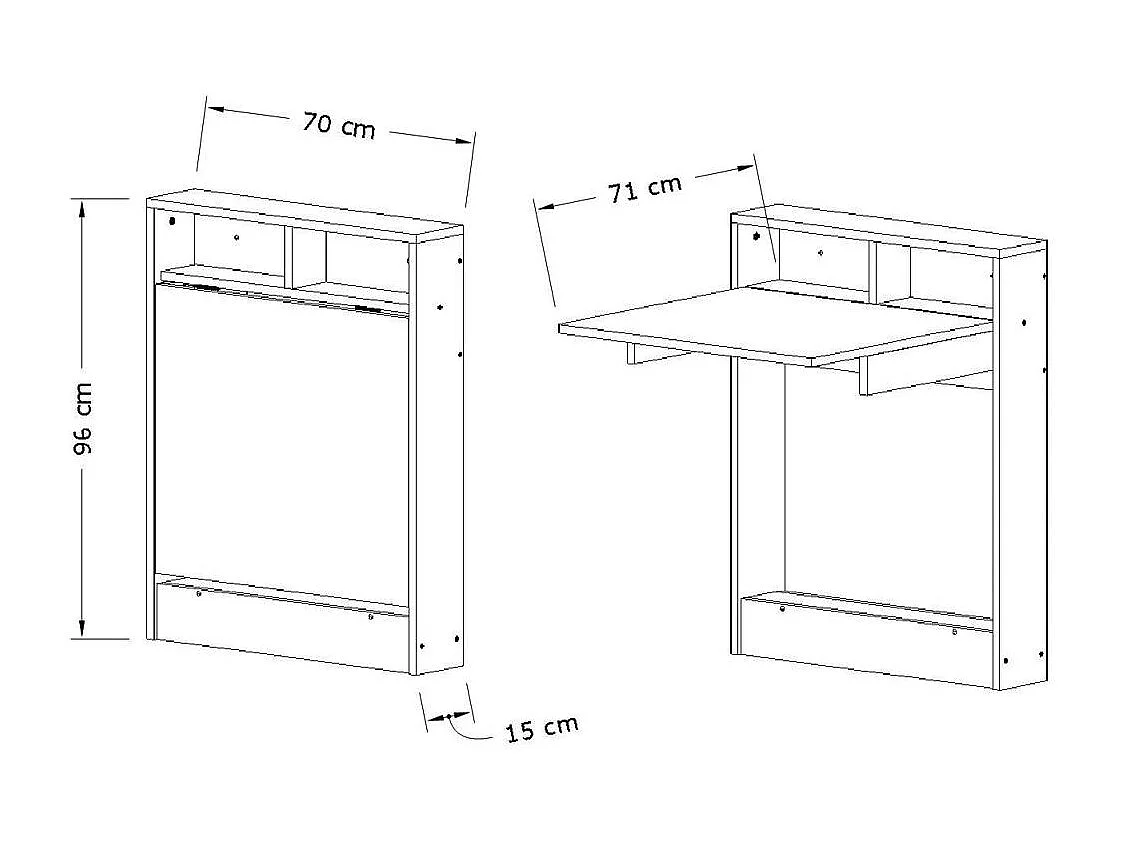 70 cm

96 cm

15 cm

71 cm