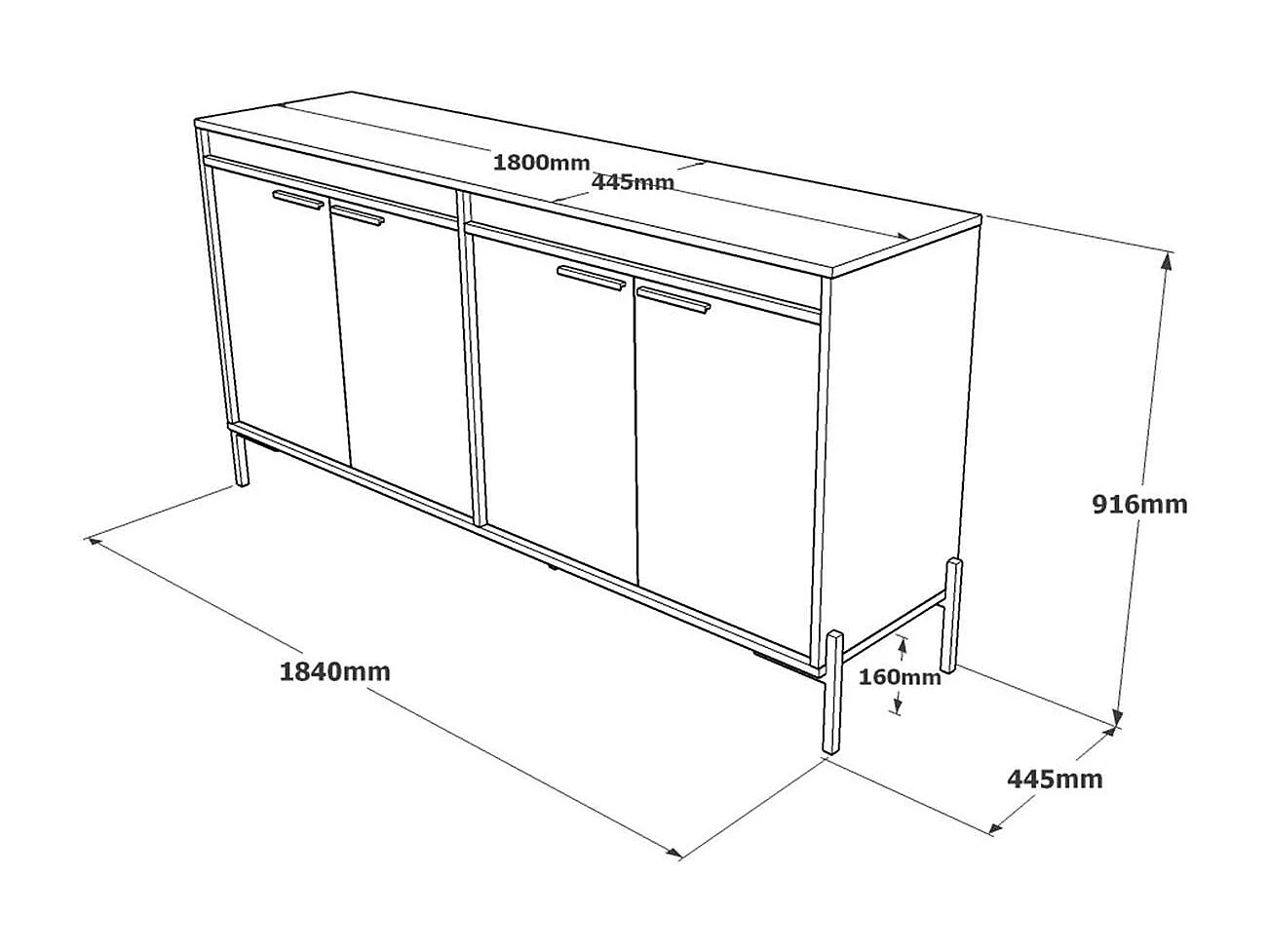 1800mm
445mm
916mm
1840mm
160mm
445mm