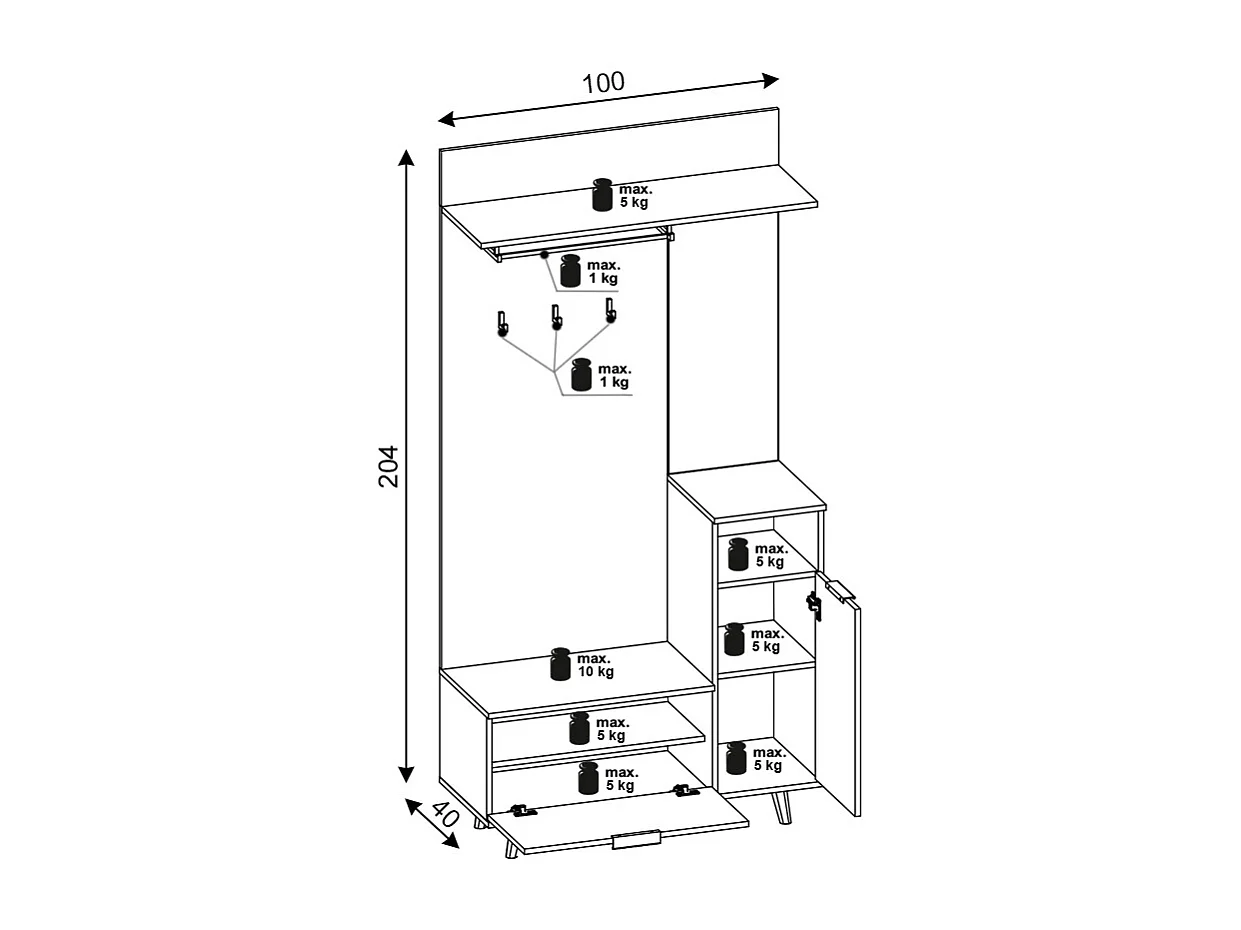 100

204

40

max.
5 kg

max.
1 kg

max.
1 kg

max.
5 kg

max.
5 kg

max.
10 kg

max.
5 kg

max.
5 kg

max.
5 kg