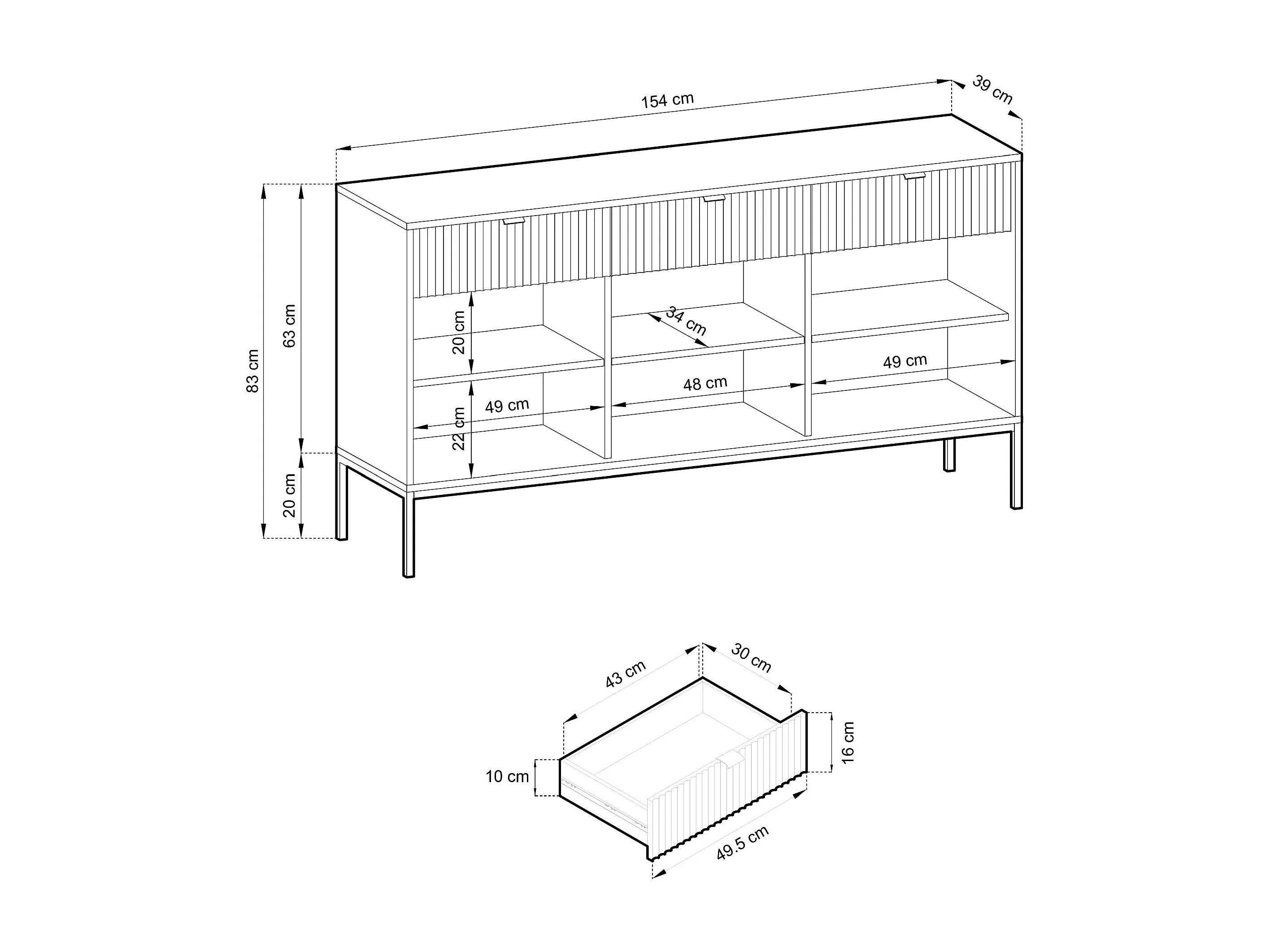 154 cm
39 cm
83 cm
63 cm
20 cm
20 cm
34 cm
49 cm
48 cm
49 cm
22 cm
43 cm
30 cm
16 cm
10 cm
49.5 cm