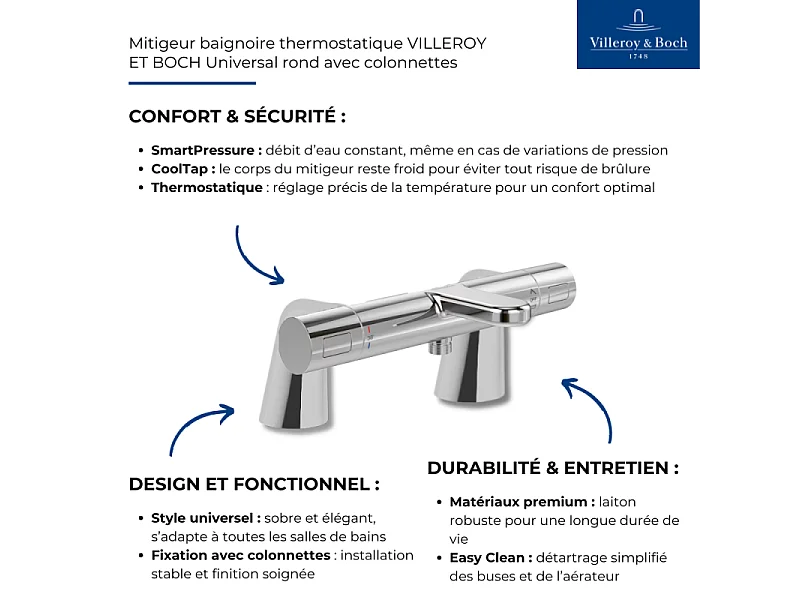 Mitigeur baignoire thermostatique VILLEROY ET BOCH Universal rond avec colonnettes

Villeroy & Boch
1748

CONFORT & SÉCURITÉ :

• SmartPressure : débit d'eau constant, même en cas de variations de pression
• CoolTap : le corps du mitigeur reste froid pour éviter tout risque de brûlure
• Thermostatique : réglage précis de la température pour un confort optimal

DESIGN ET FONCTIONNEL :

• Style universel : sobre et élégant, s'adapte à toutes les salles de bains
• Fixation avec colonnettes : installation stable et finition soignée

DURABILITÉ & ENTRETIEN :

• Matériaux premium : laiton robuste pour une longue durée de vie
• Easy Clean : détartrage simplifié des buses et de l'aérateur