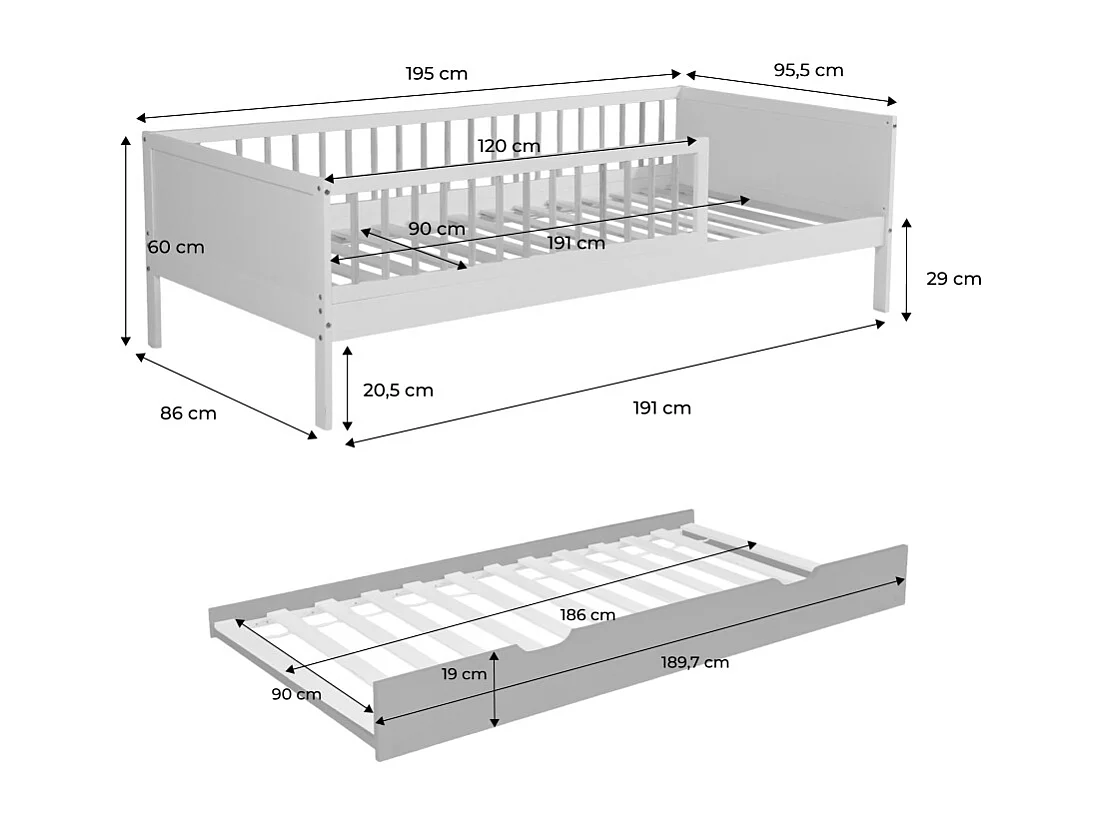 195 cm
95,5 cm
120 cm
60 cm
90 cm
191 cm
29 cm
20,5 cm
86 cm
191 cm
186 cm
19 cm
189,7 cm
90 cm