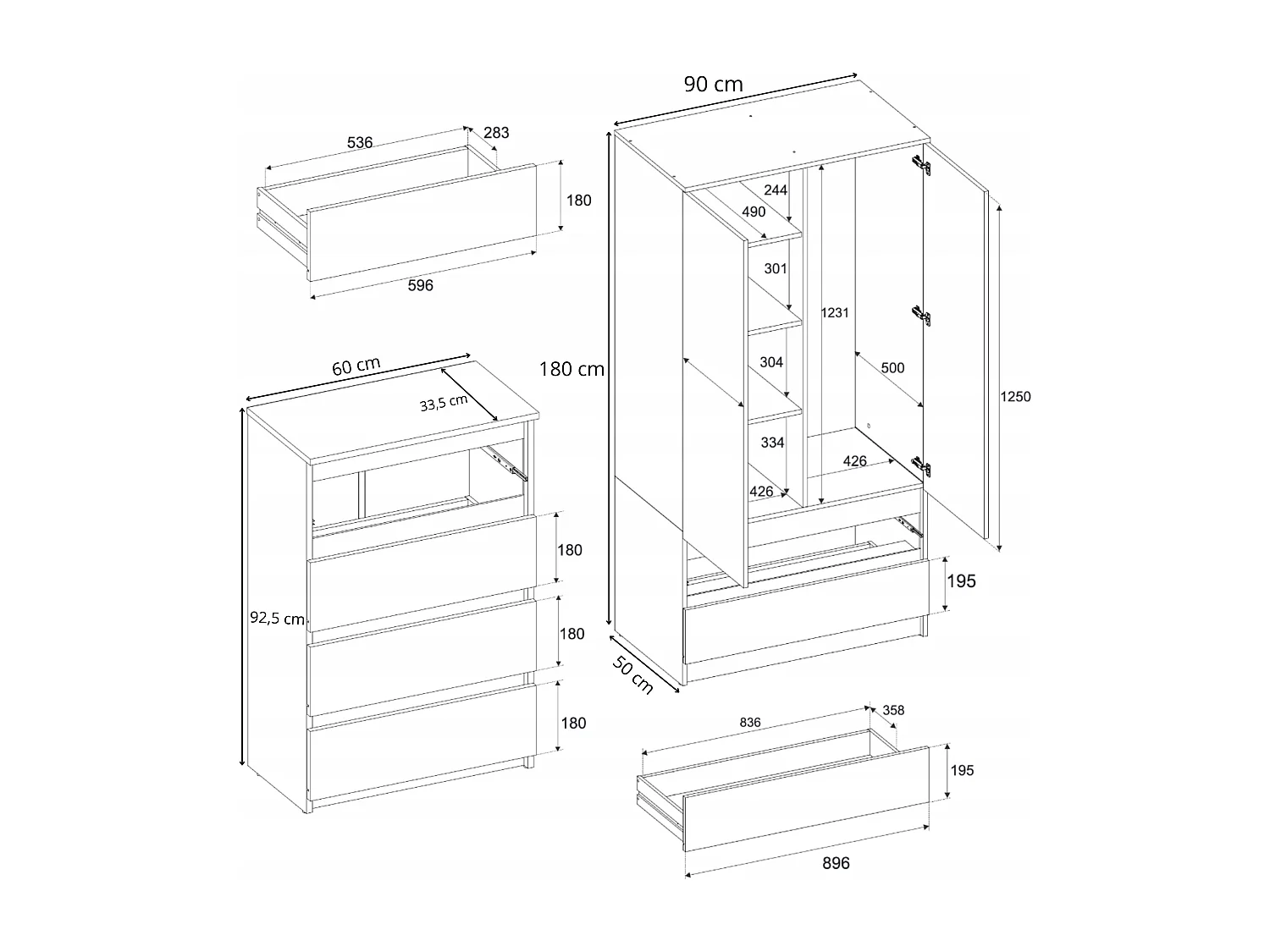 536
283
180
596

60 cm
33,5 cm
92,5 cm
180
180
180

90 cm
180 cm
244
490
301
1231
304
500
334
426
426
1250
195
50 cm

836
358
195
896