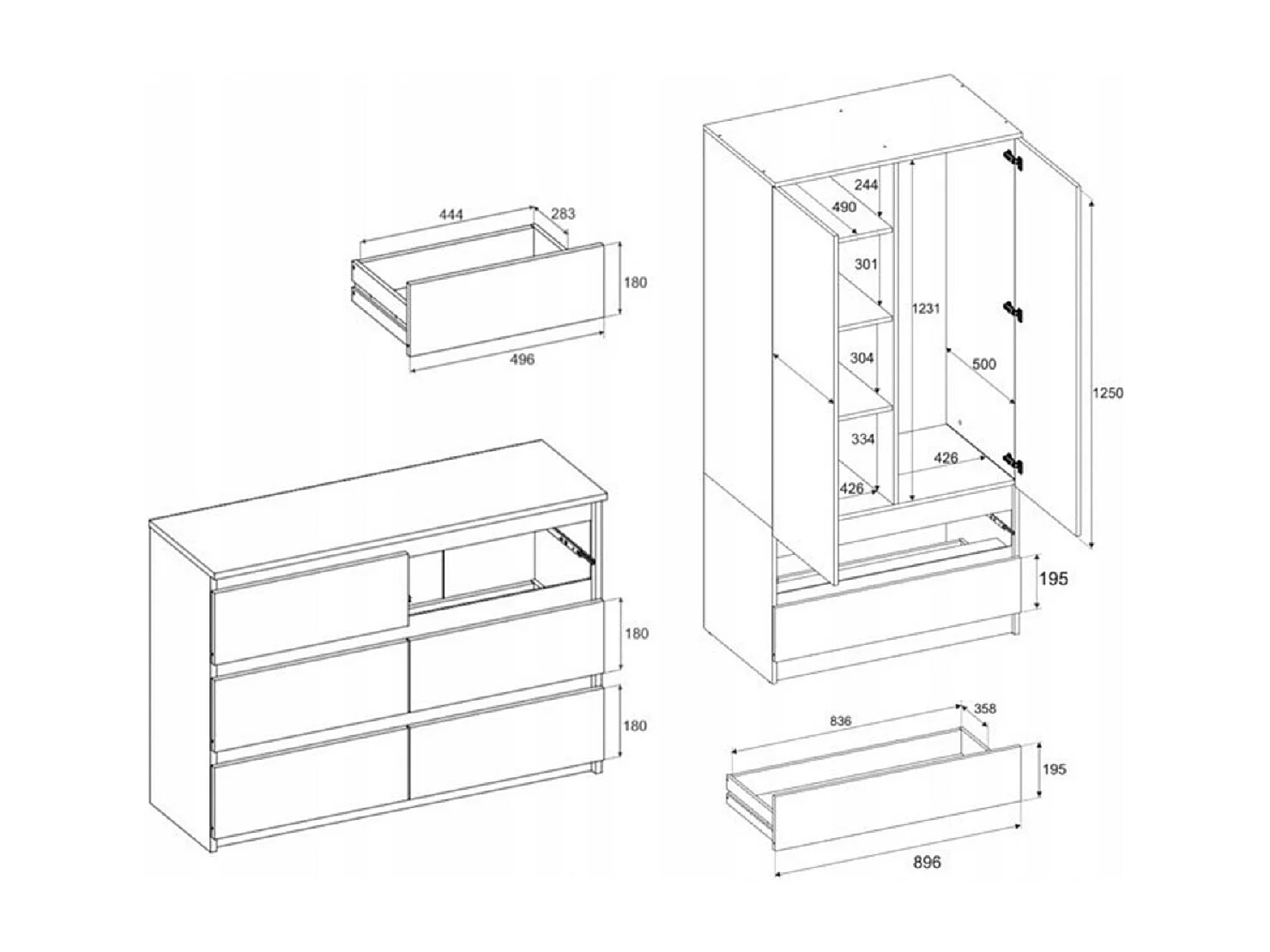 444
283
180
496

180
180

244
490
301
1231
304
500
1250
334
426
426
195

836
358
195
896