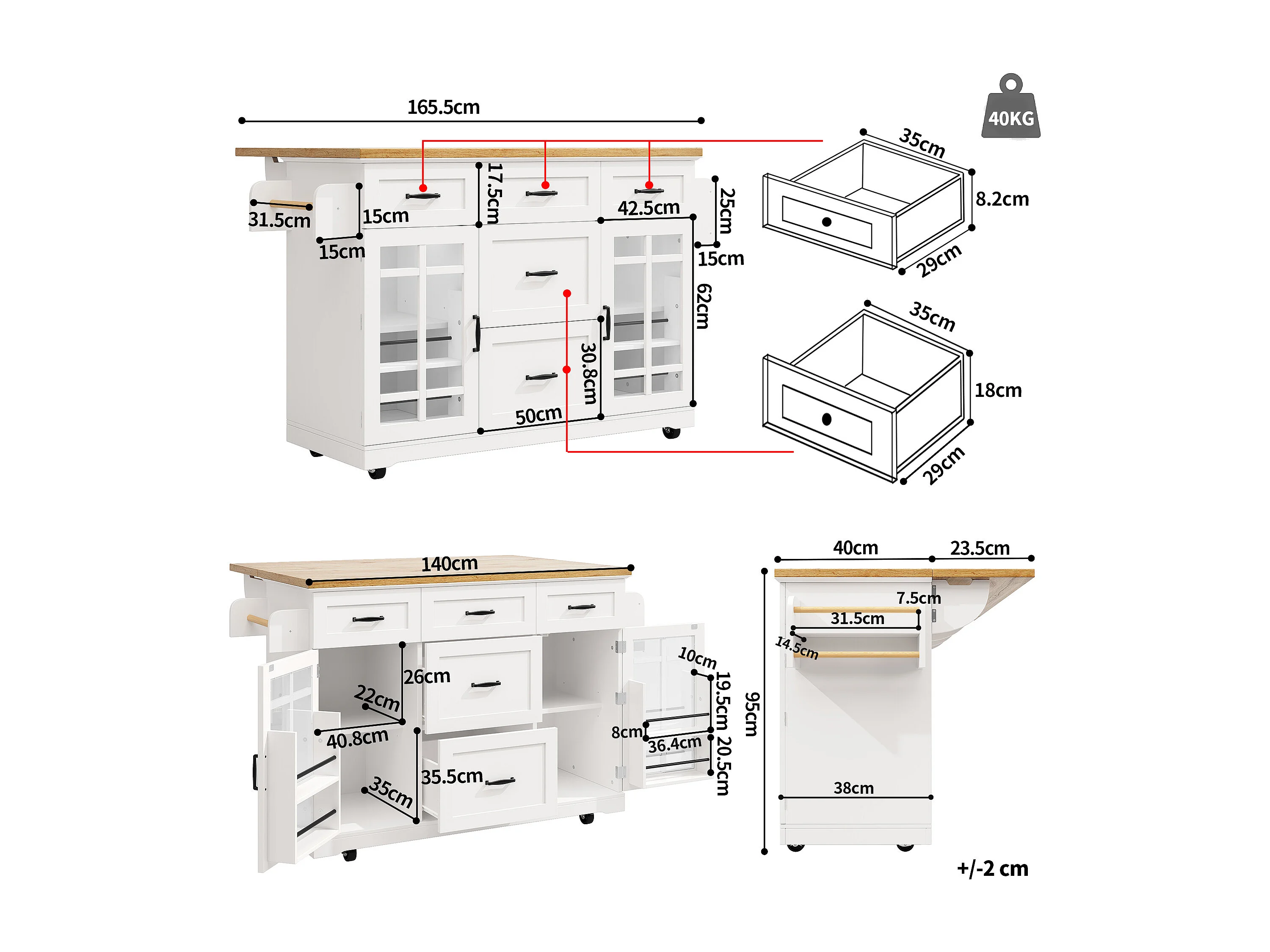 165.5cm

40KG

31.5cm
15cm
15cm
17.5cm
42.5cm
25cm
15cm
62cm
30.8cm
50cm

35cm
8.2cm
29cm

35cm
18cm
29cm

140cm
26cm
22cm
40.8cm
35cm
35.5cm
10cm
19.5cm
8cm
36.4cm
20.5cm

40cm
23.5cm
7.5cm
31.5cm
14.5cm
95cm
38cm

+/-2 cm