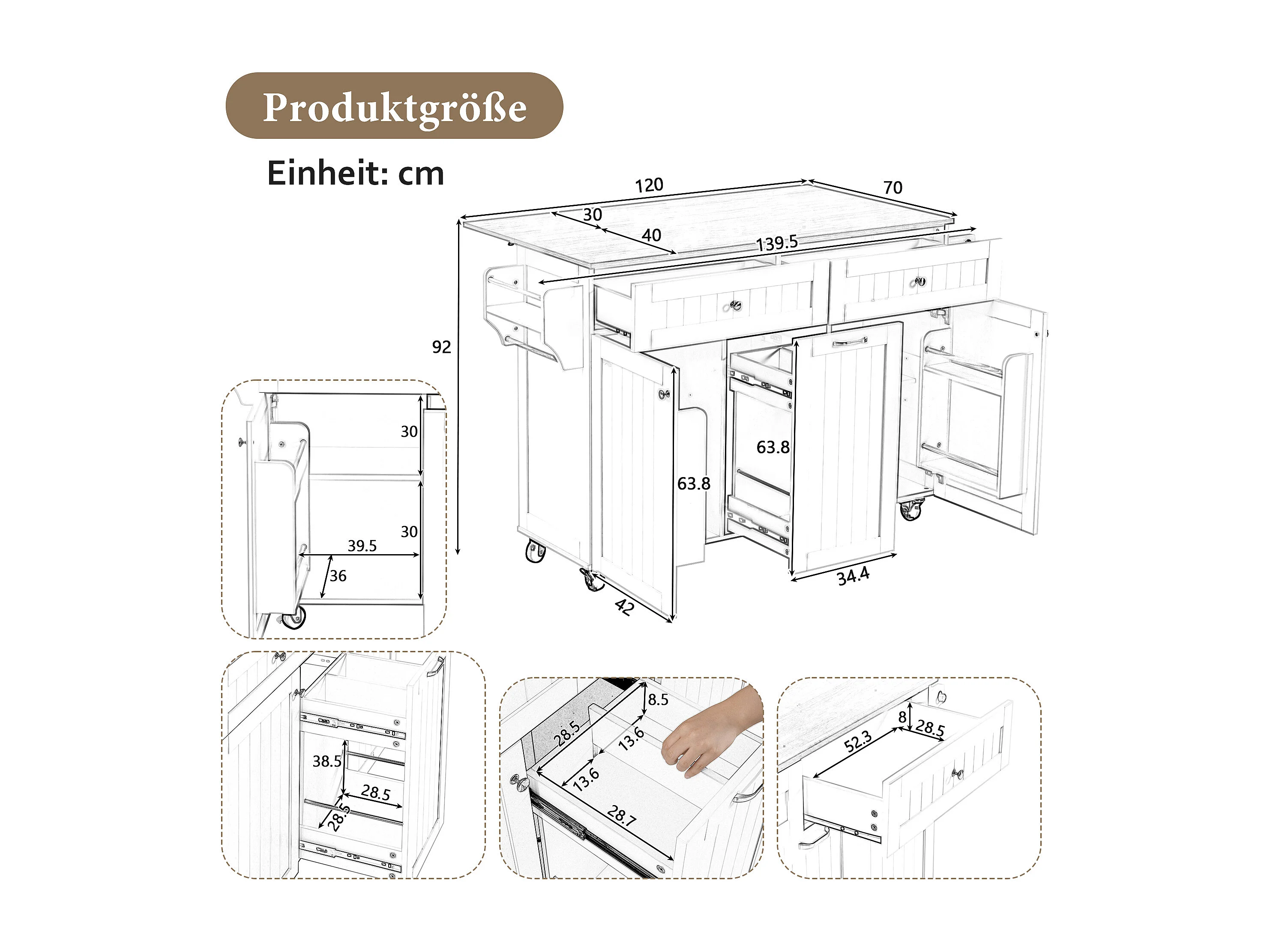 Produktgröße

Einheit: cm

120
70
30
40
139.5
92
63.8
63.8
34.4
42

30
30
39.5
36

38.5
28.5
28.5

8.5
28.5
13.6
13.6
28.7

8
28.5
52.3