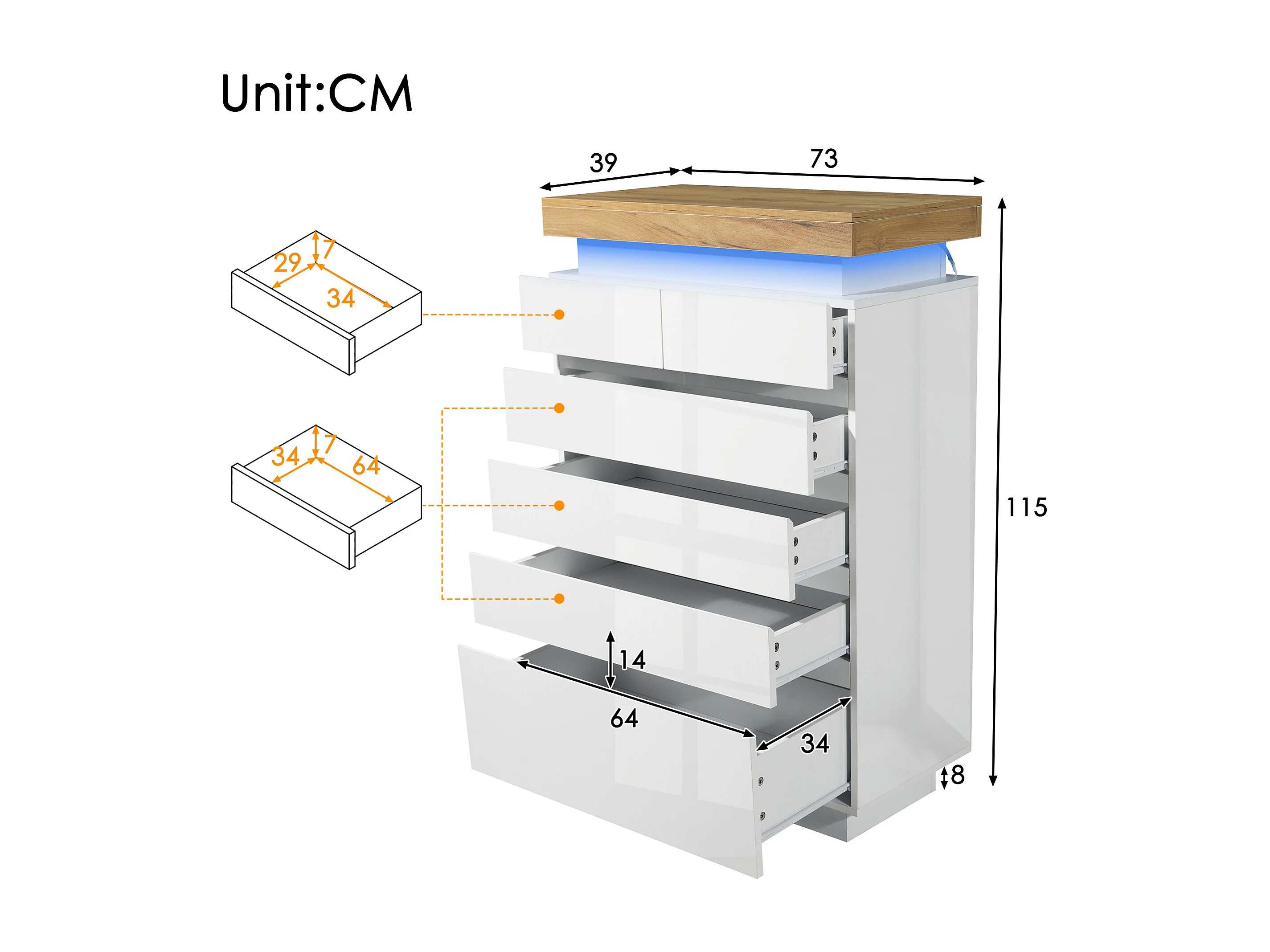 Unit:CM

39
73
7
29
34
7
34
64
115
14
64
34
8