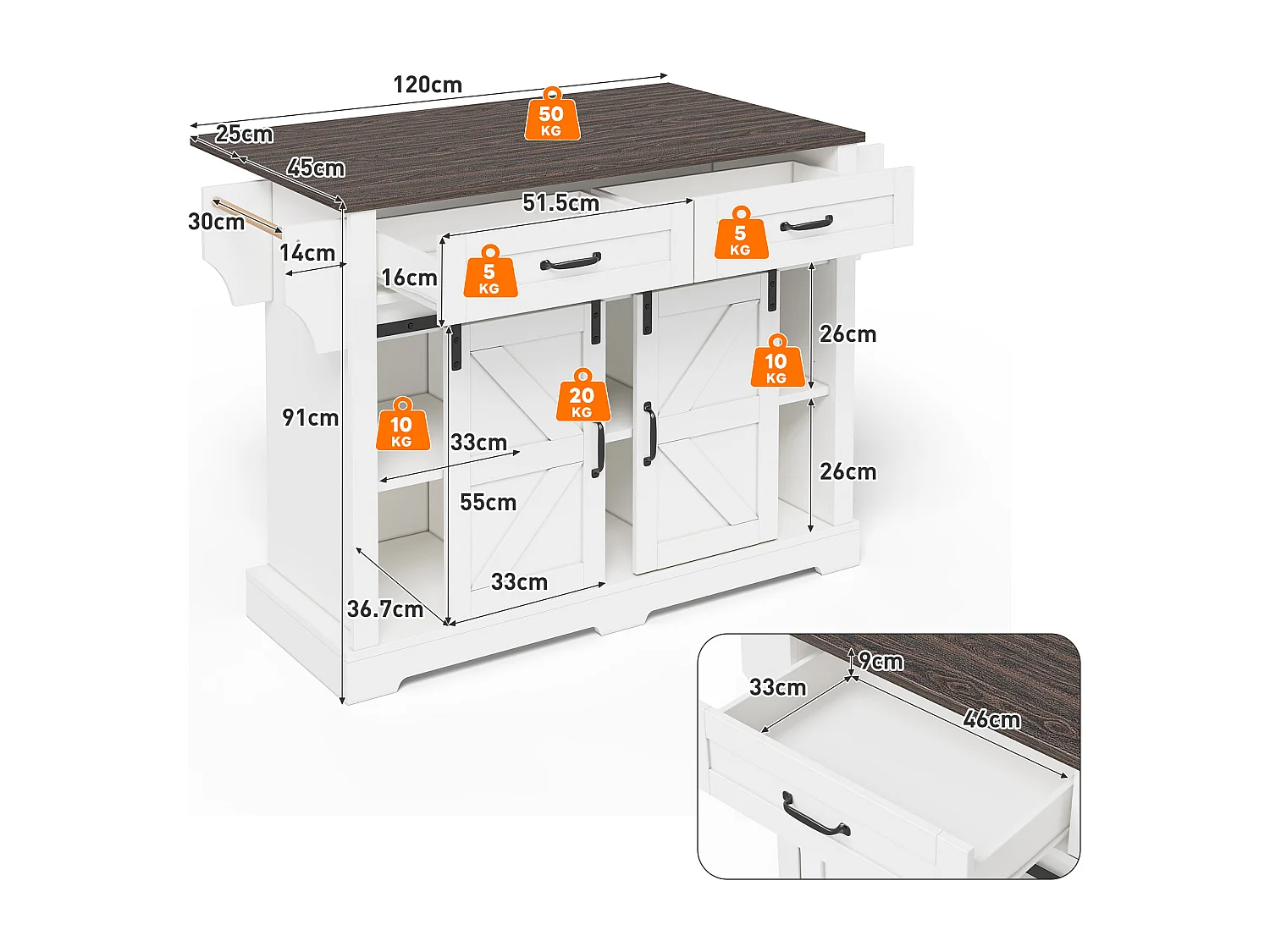 120cm
50 KG
25cm
45cm
30cm
51.5cm
5 KG
14cm
16cm
5 KG
26cm
10 KG
20 KG
91cm
10 KG
33cm
26cm
55cm
33cm
36.7cm
9cm
33cm
46cm