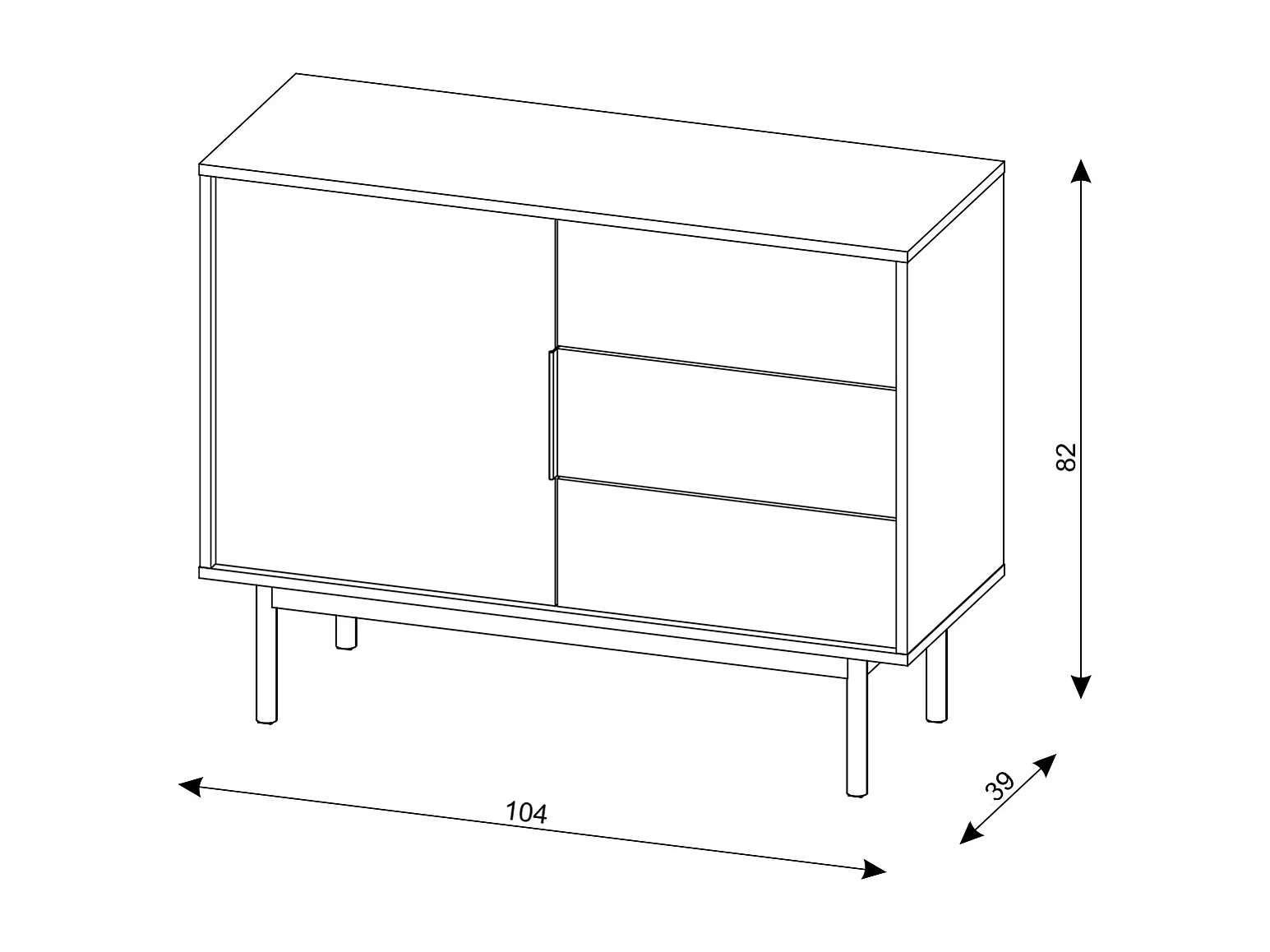 82

39

104