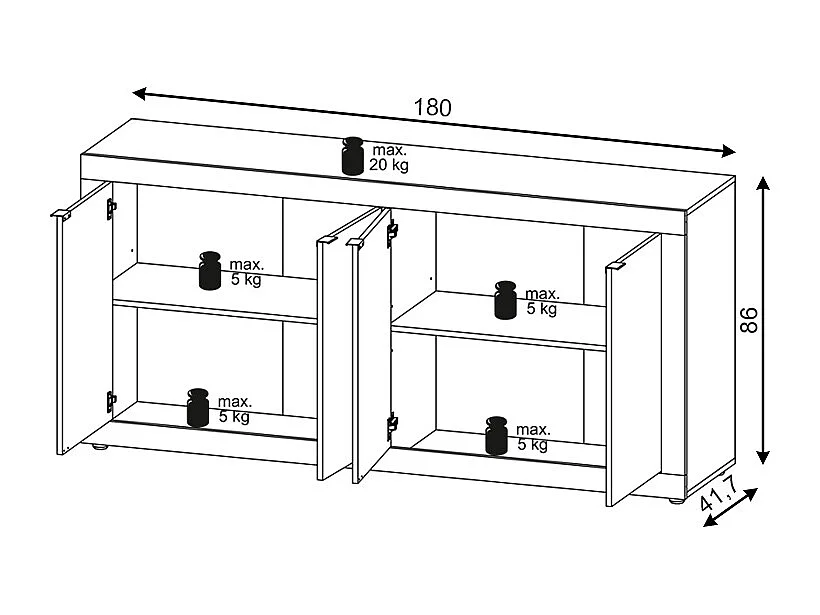 180

max.
20 kg

max.
5 kg

max.
5 kg

max.
5 kg

max.
5 kg

86

41,7