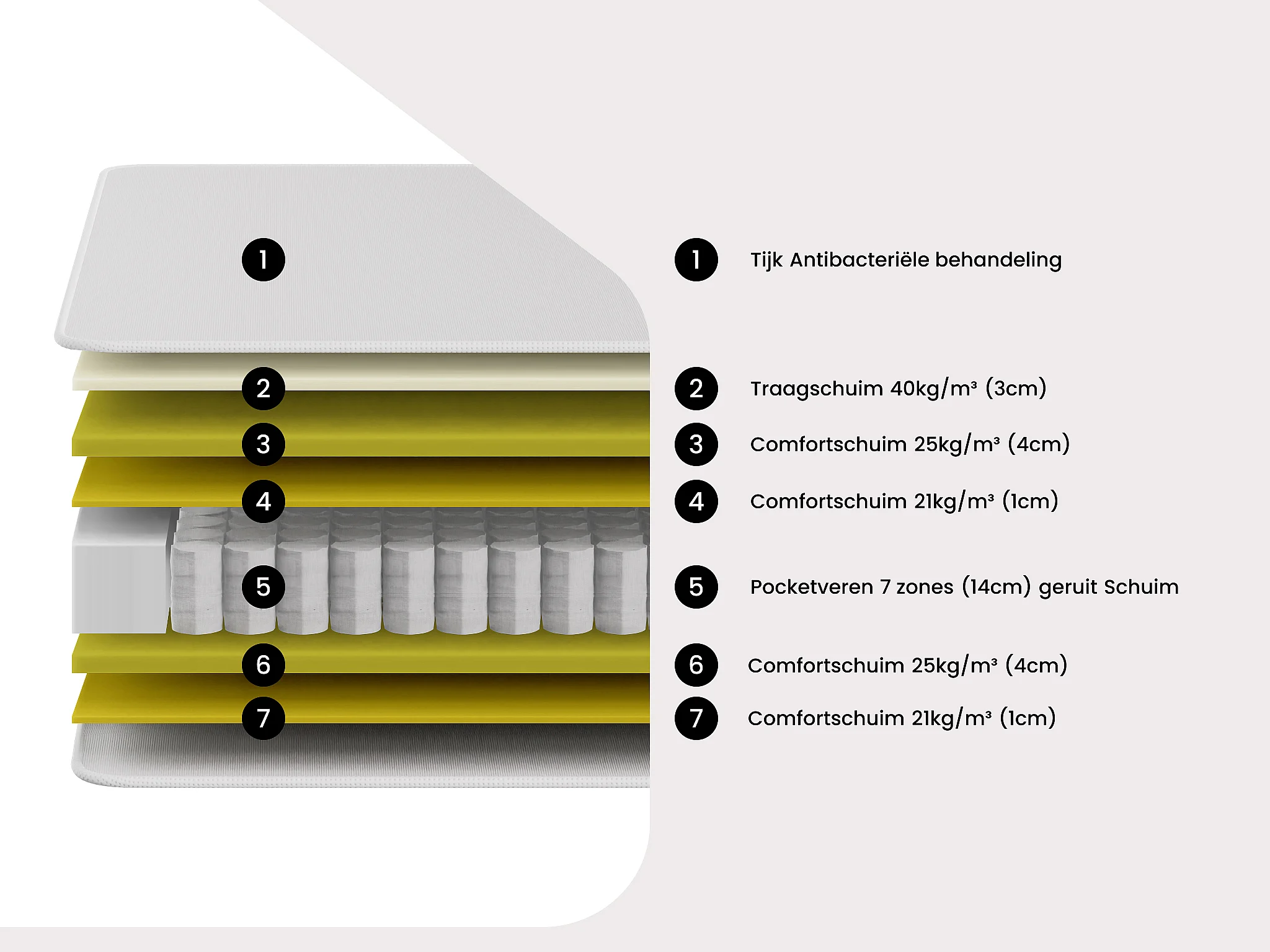 1
2
3
4
5
6
7

1 Tijk Antibacteriële behandeling

2 Traagschuim 40kg/m³ (3cm)

3 Comfortschuim 25kg/m³ (4cm)

4 Comfortschuim 21kg/m³ (1cm)

5 Pocketveren 7 zones (14cm) geruit Schuim

6 Comfortschuim 25kg/m³ (4cm)

7 Comfortschuim 21kg/m³ (1cm)