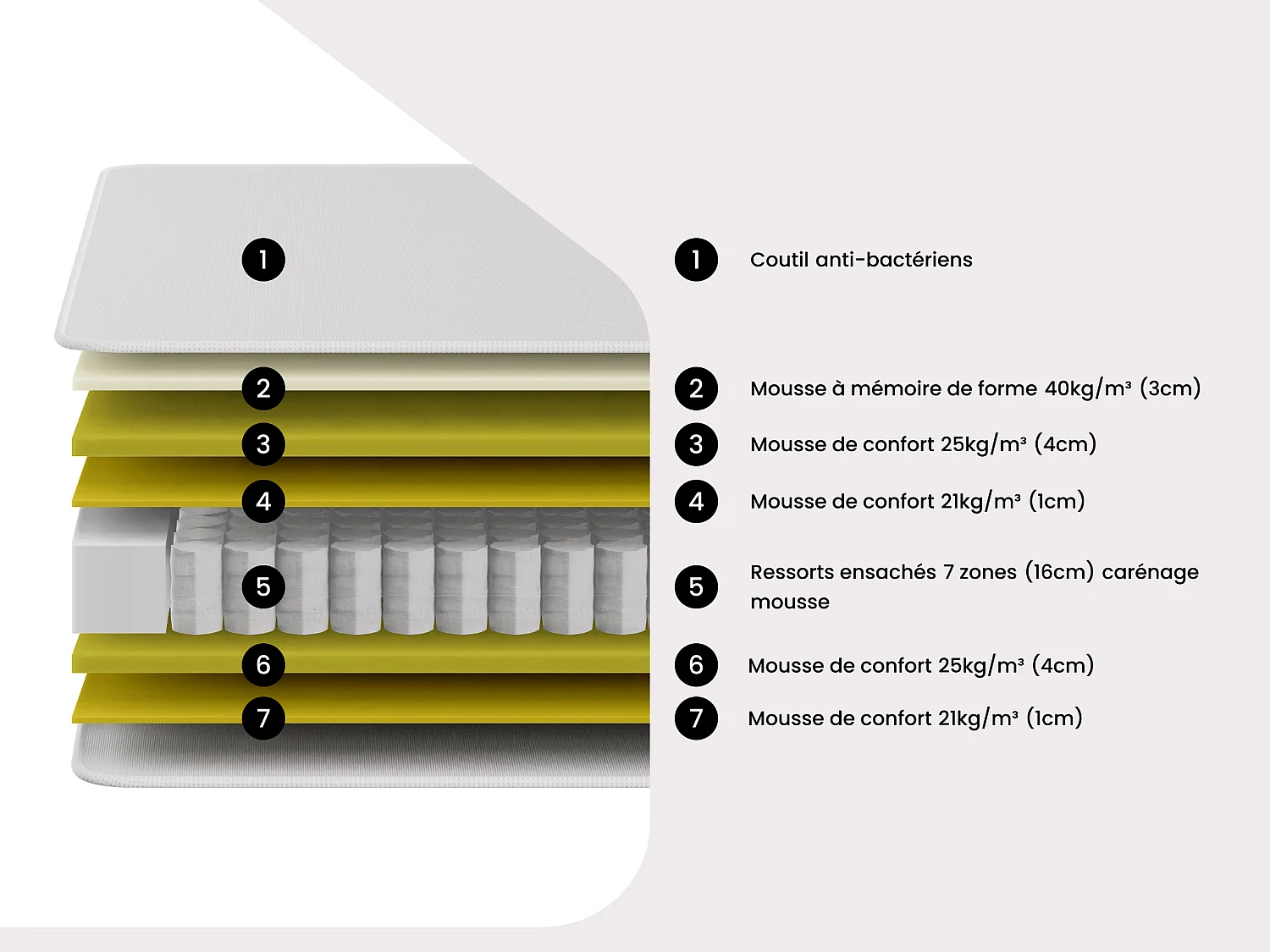 1

2

3

4

5

6

7

1 Coutil anti-bactériens

2 Mousse à mémoire de forme 40kg/m³ (3cm)

3 Mousse de confort 25kg/m³ (4cm)

4 Mousse de confort 21kg/m³ (1cm)

5 Ressorts ensachés 7 zones (16cm) carénage mousse

6 Mousse de confort 25kg/m³ (4cm)

7 Mousse de confort 21kg/m³ (1cm)