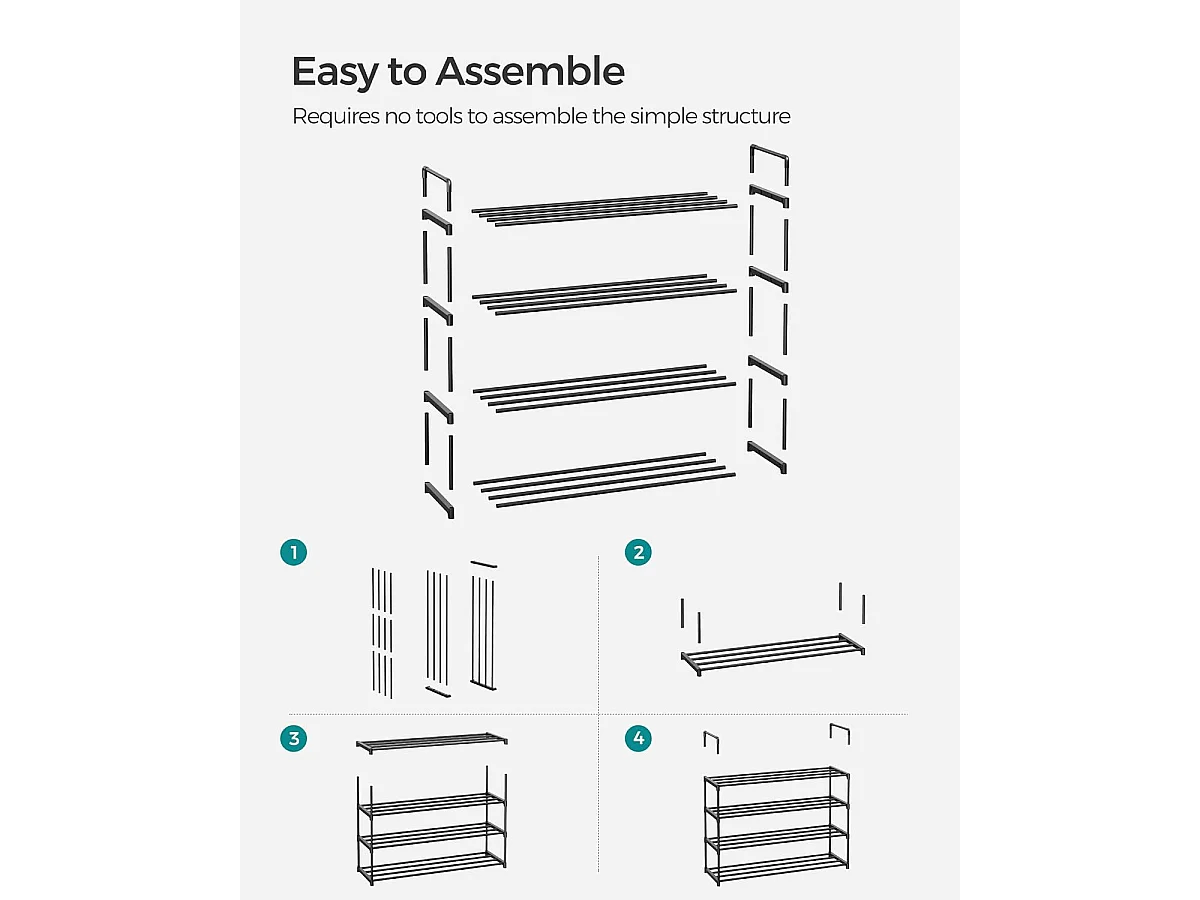 Easy to Assemble

Requires no tools to assemble the simple structure

1

2

3

4