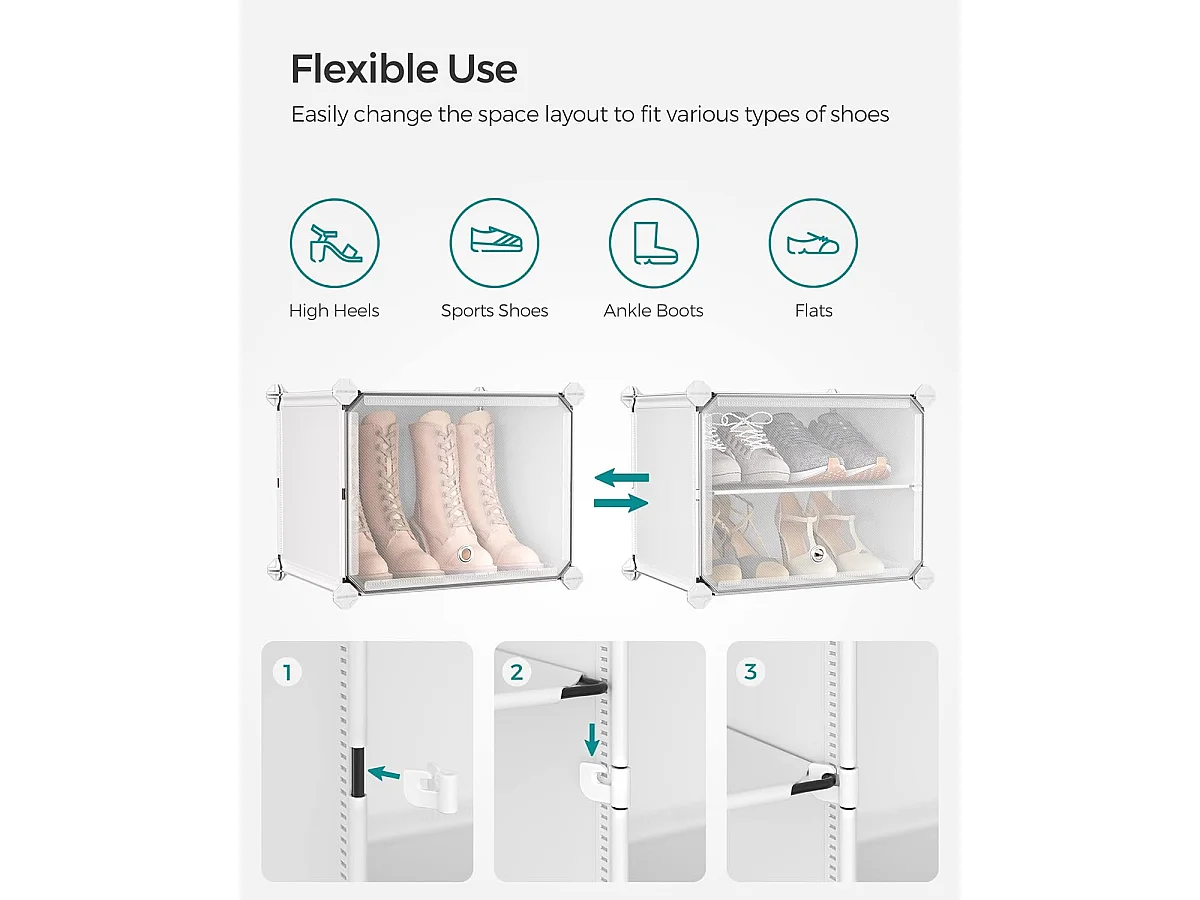 Flexible Use
Easily change the space layout to fit various types of shoes

High Heels
Sports Shoes
Ankle Boots
Flats

1
2
3